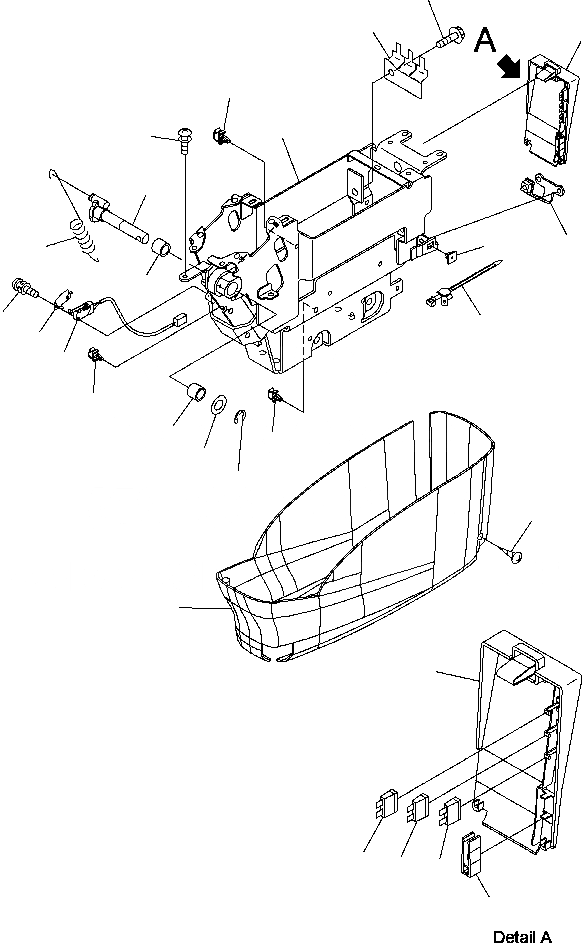 A

Detail A