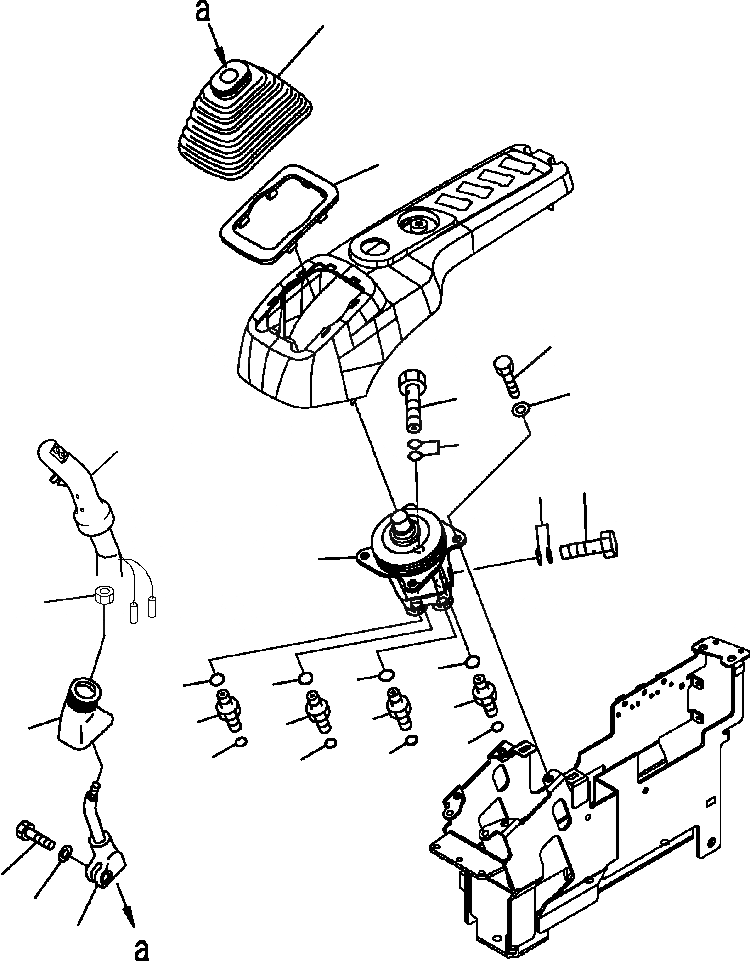 a

a