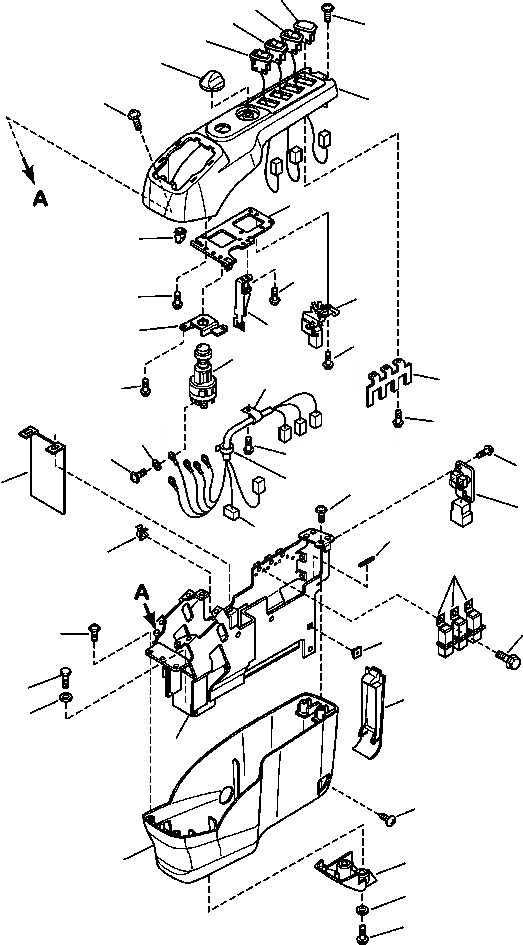 A

A