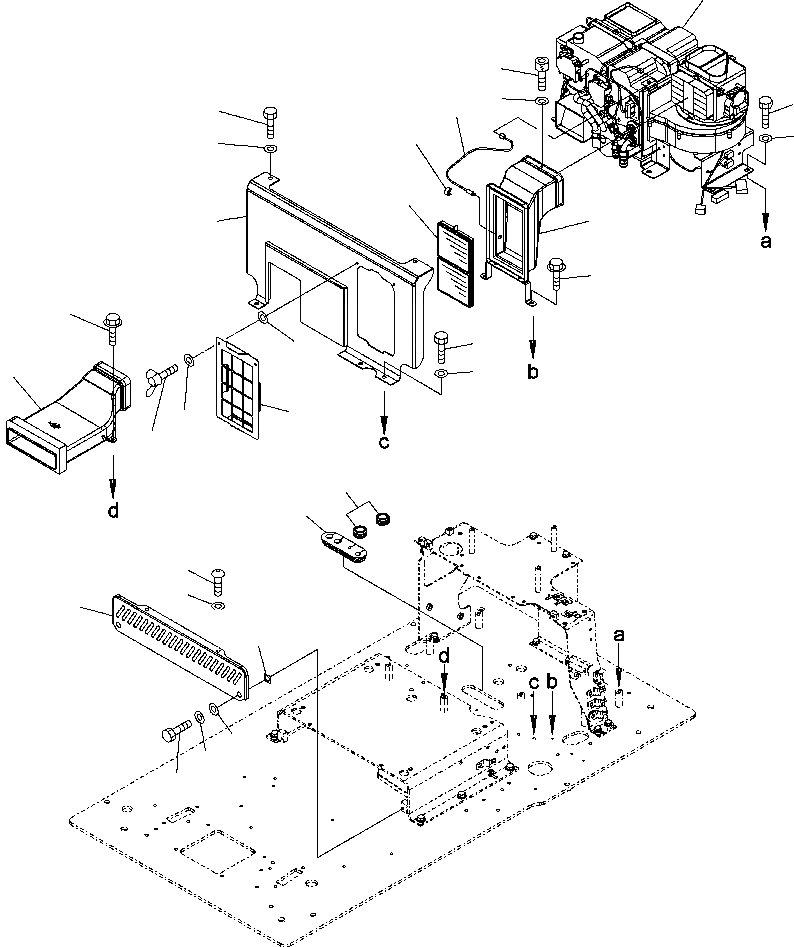 a

b

c

d

a

d

c b