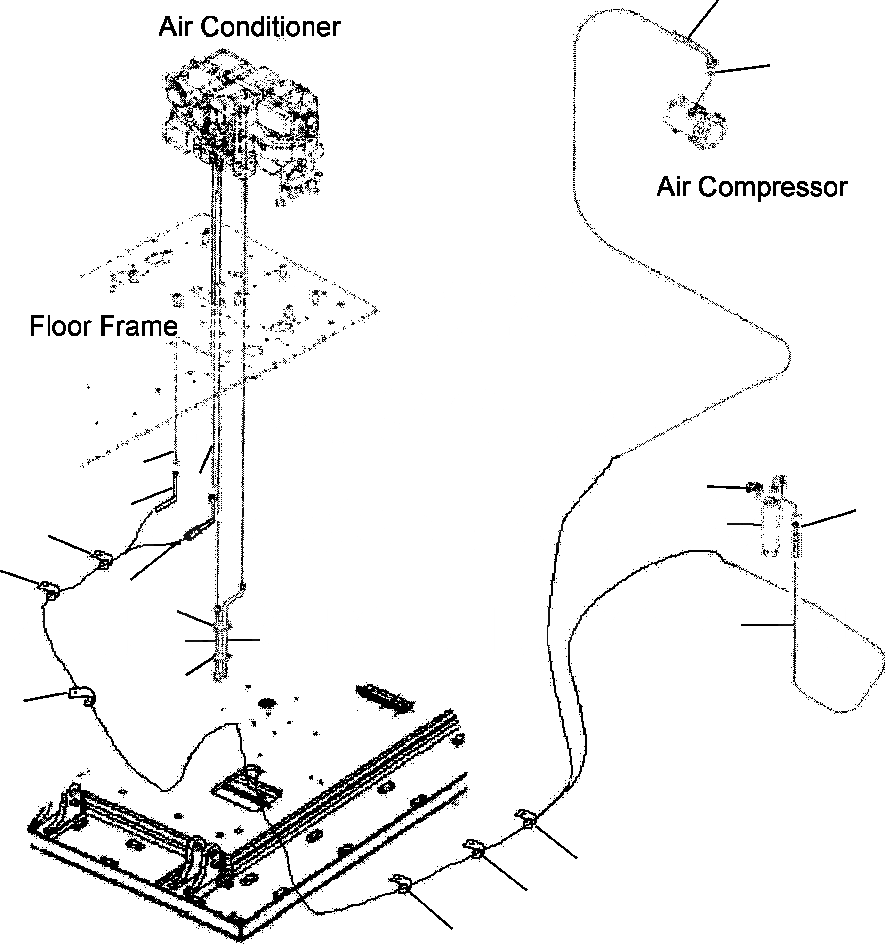 Air Conditioner

Air Compressor

Floor Frame