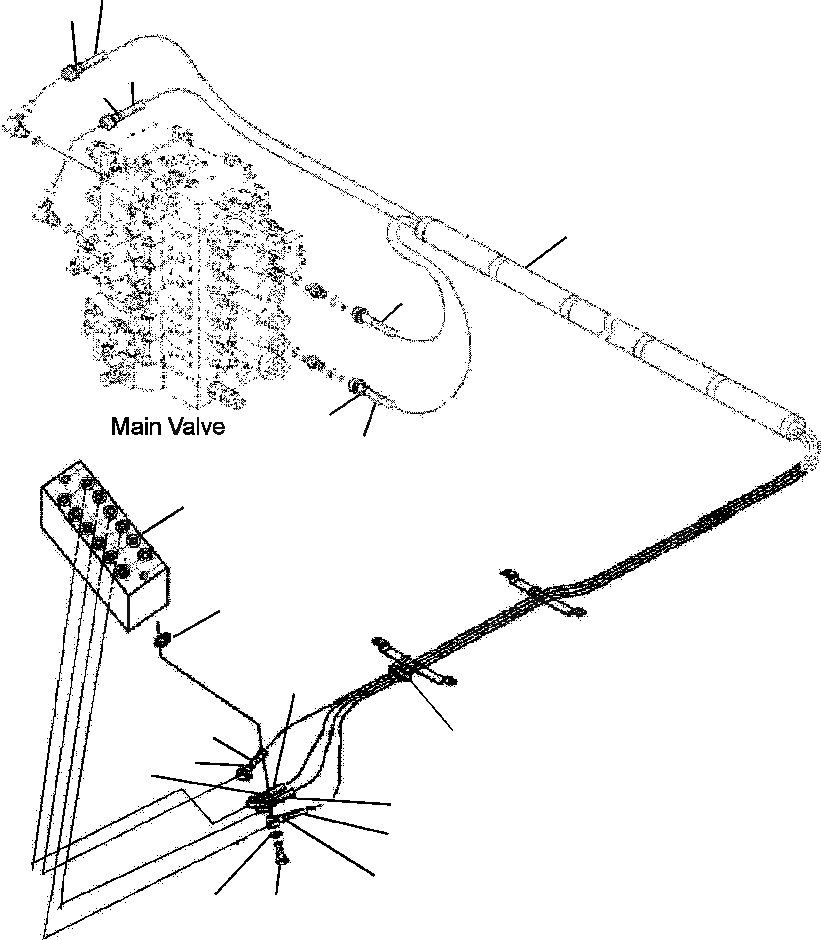 Main Valve