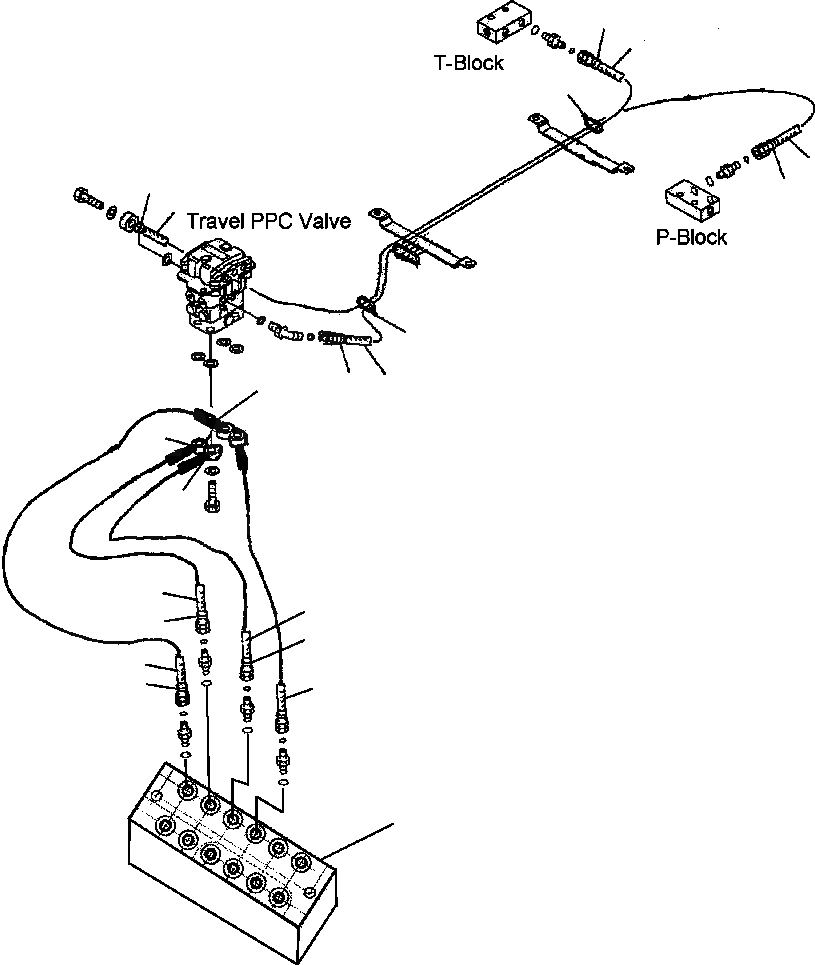 T-Block

Travel PPC Valve

P-Block