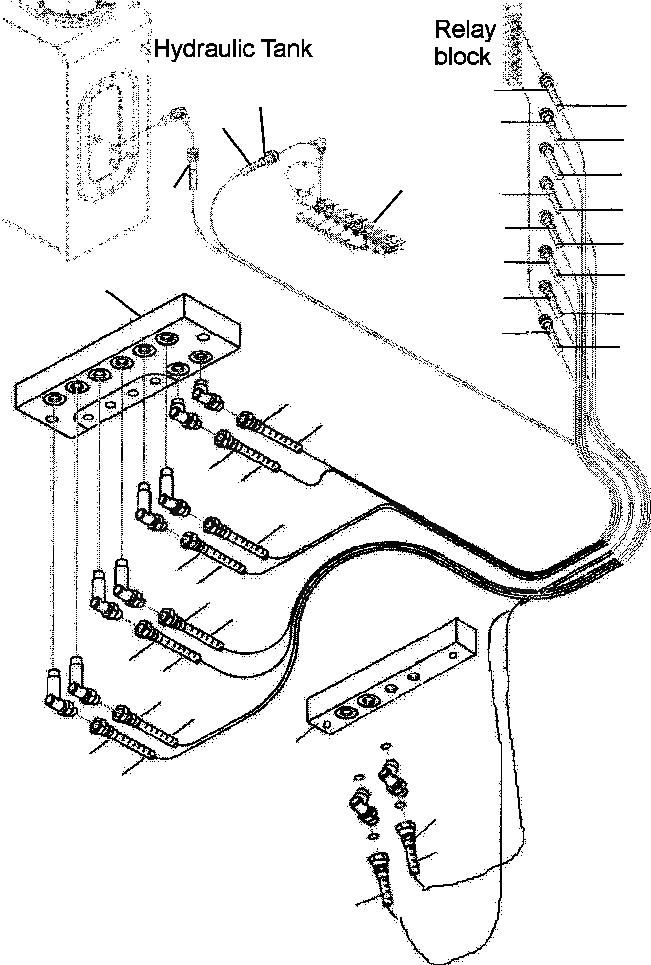 Hydraulic Tank

Relay block