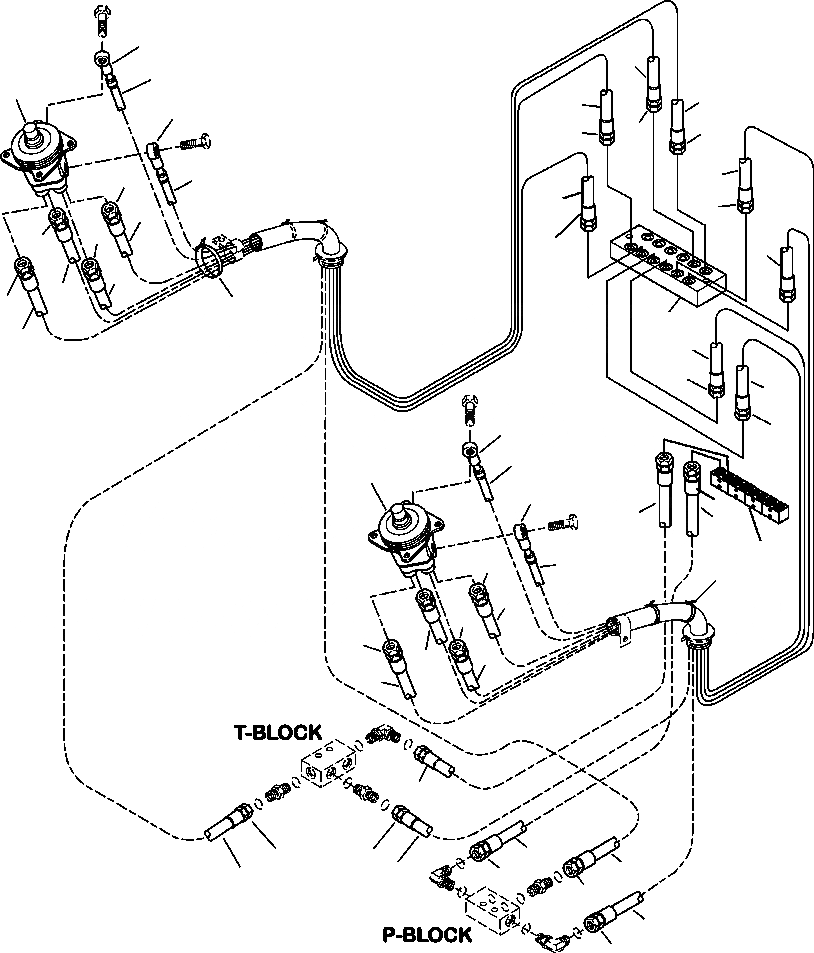 T-BLOCK

P-BLOCK