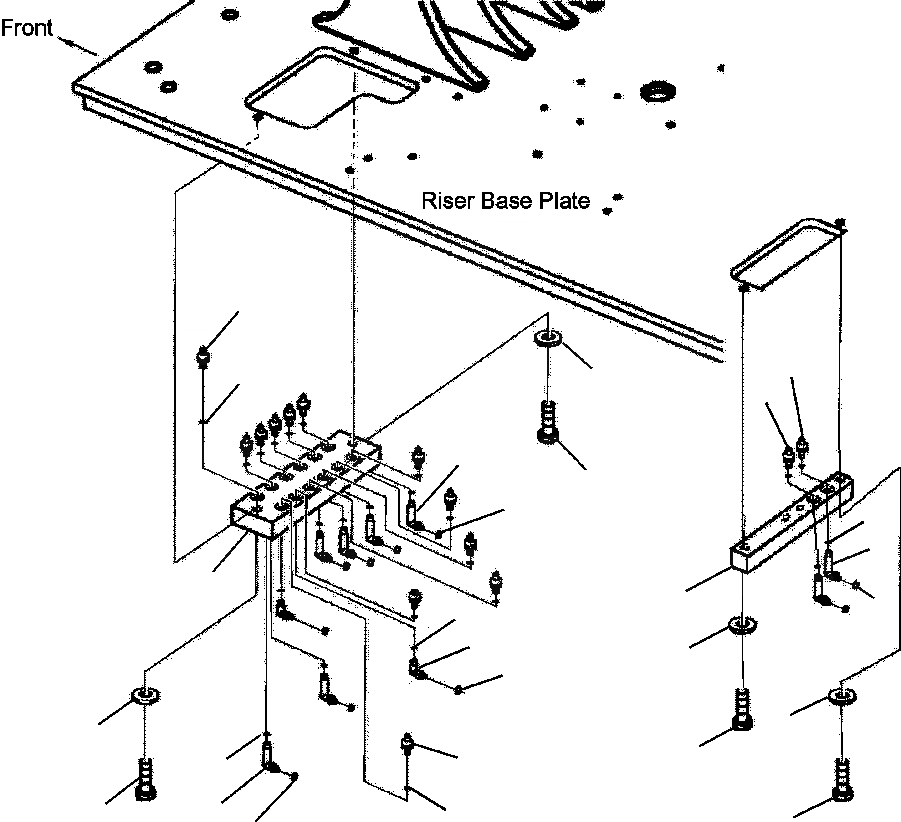 Front

Riser Base Plate