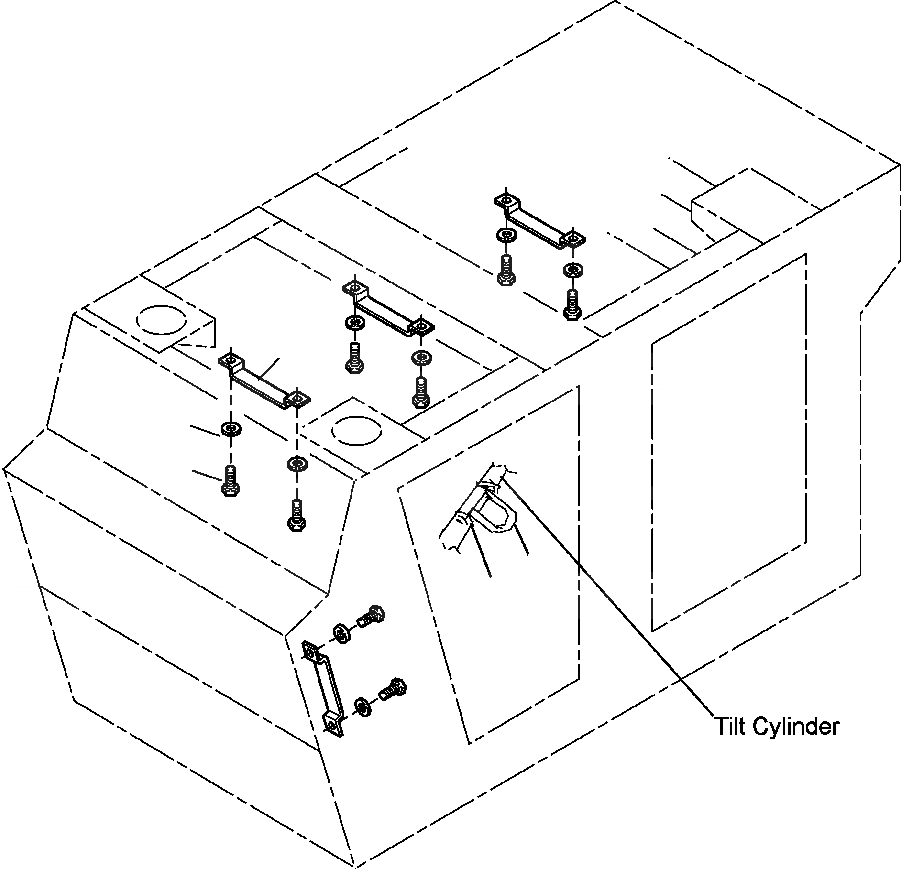 Tilt Cylinder