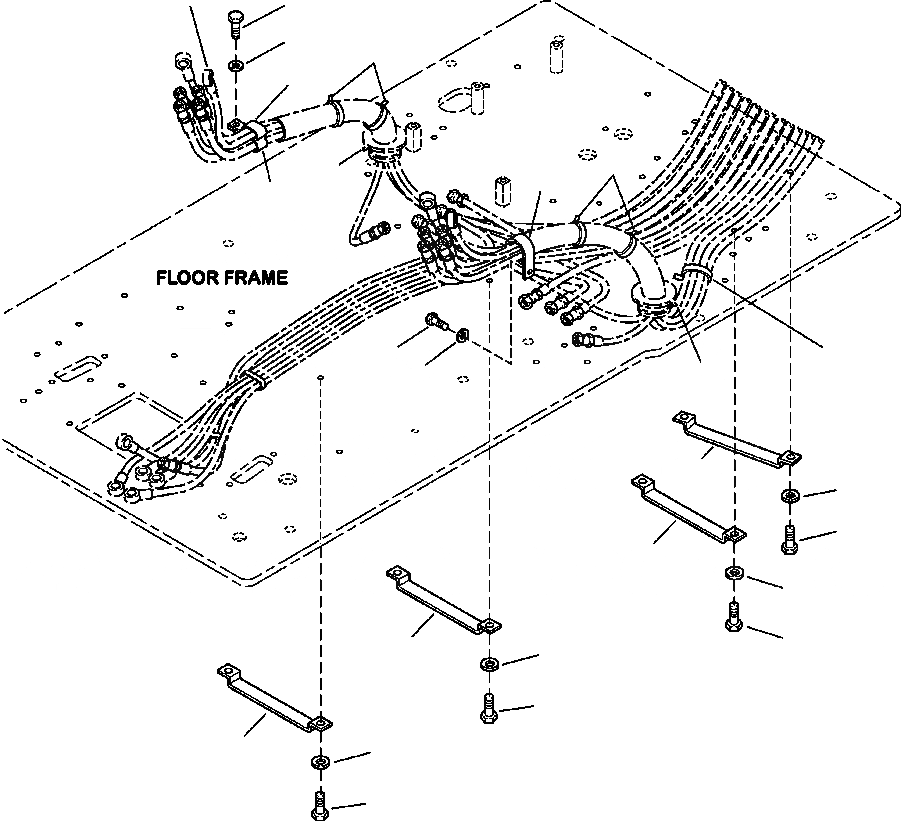 FLOOR FRAME