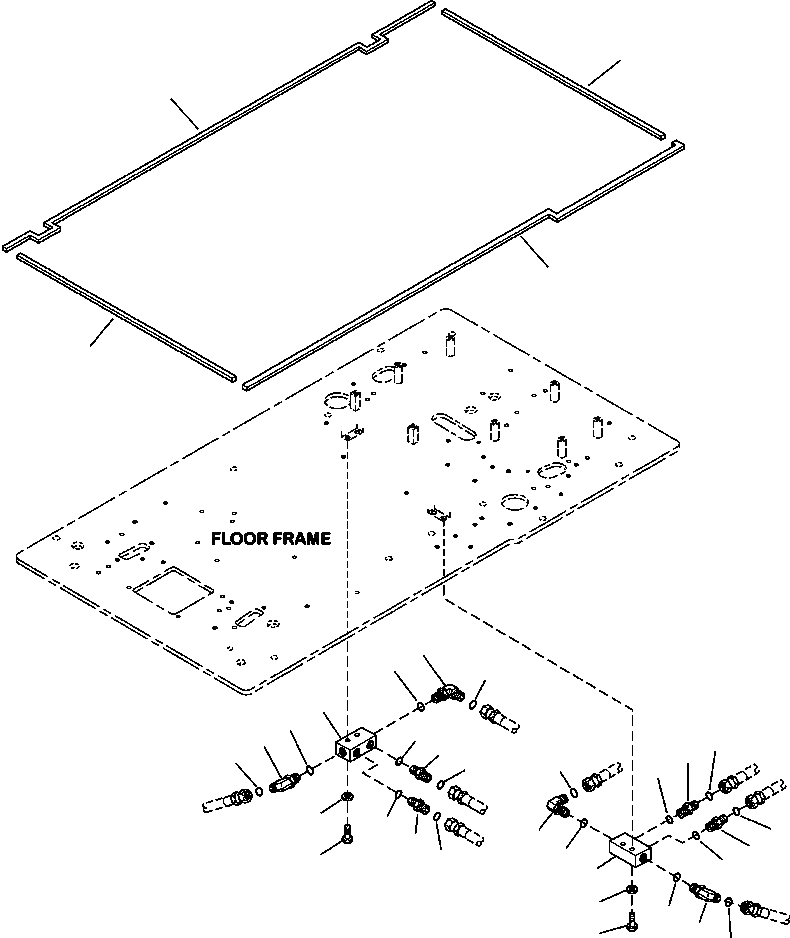 FLOOR FRAME