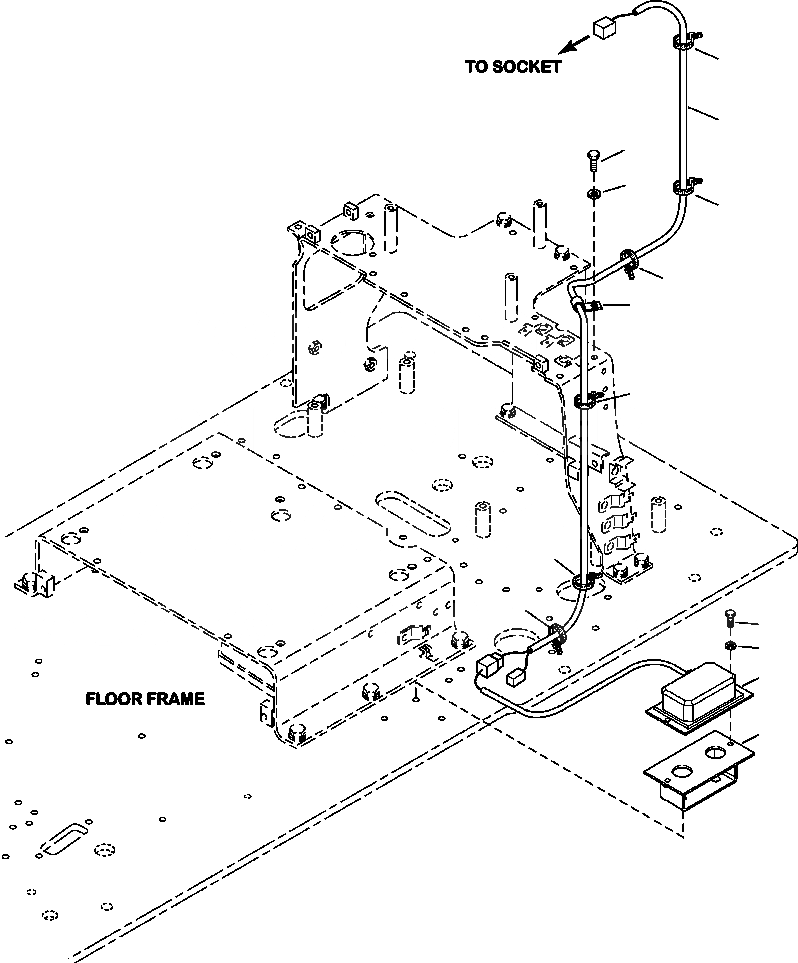 TO SOCKET

FLOOR FRAME