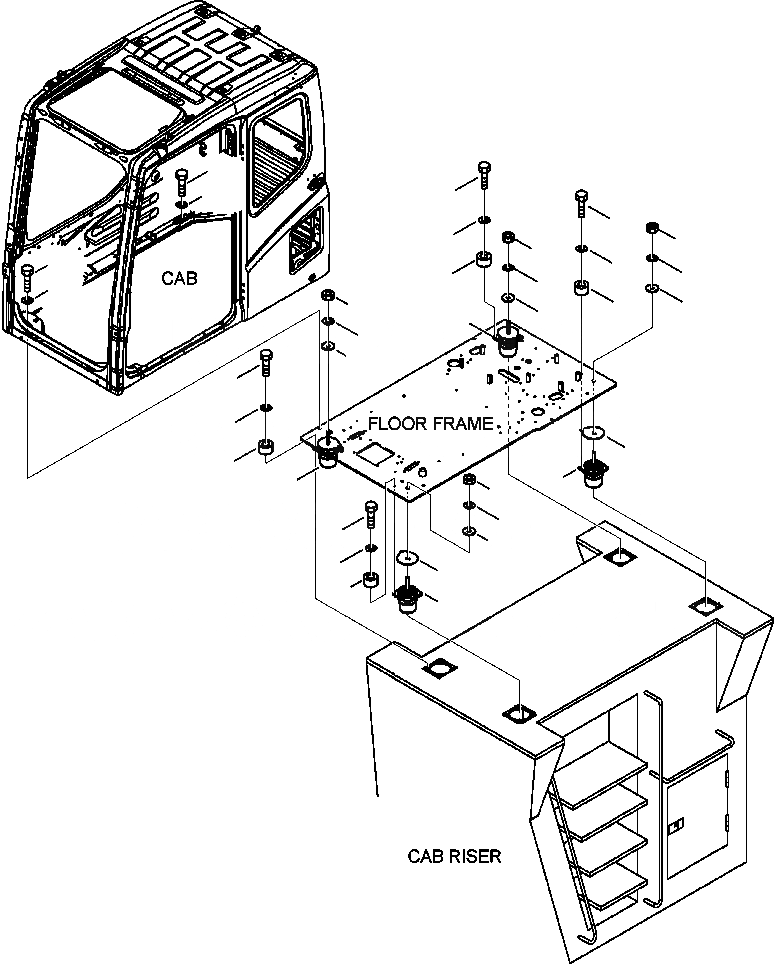 CAB

FLOOR FRAME

CAB RISER