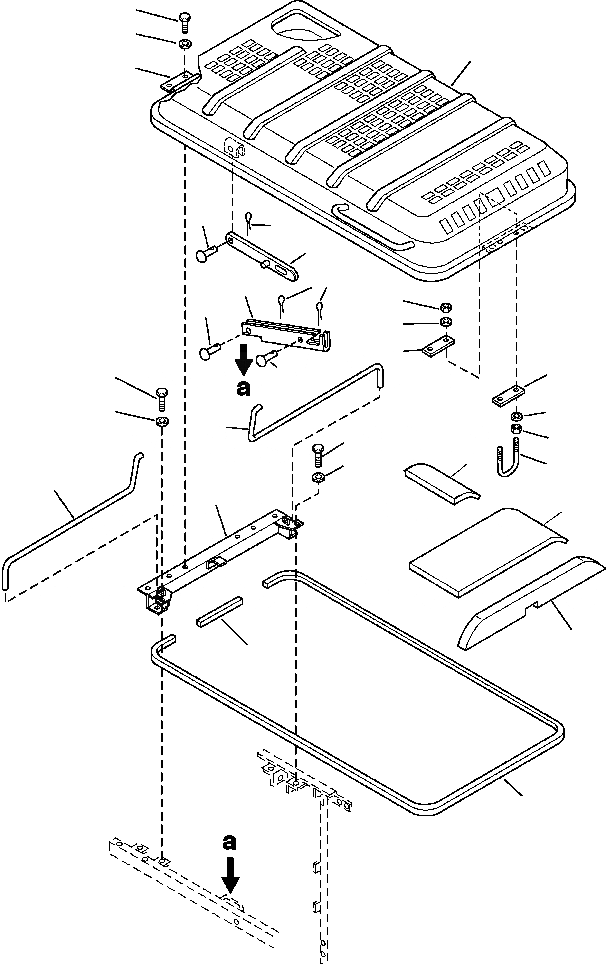 a

a