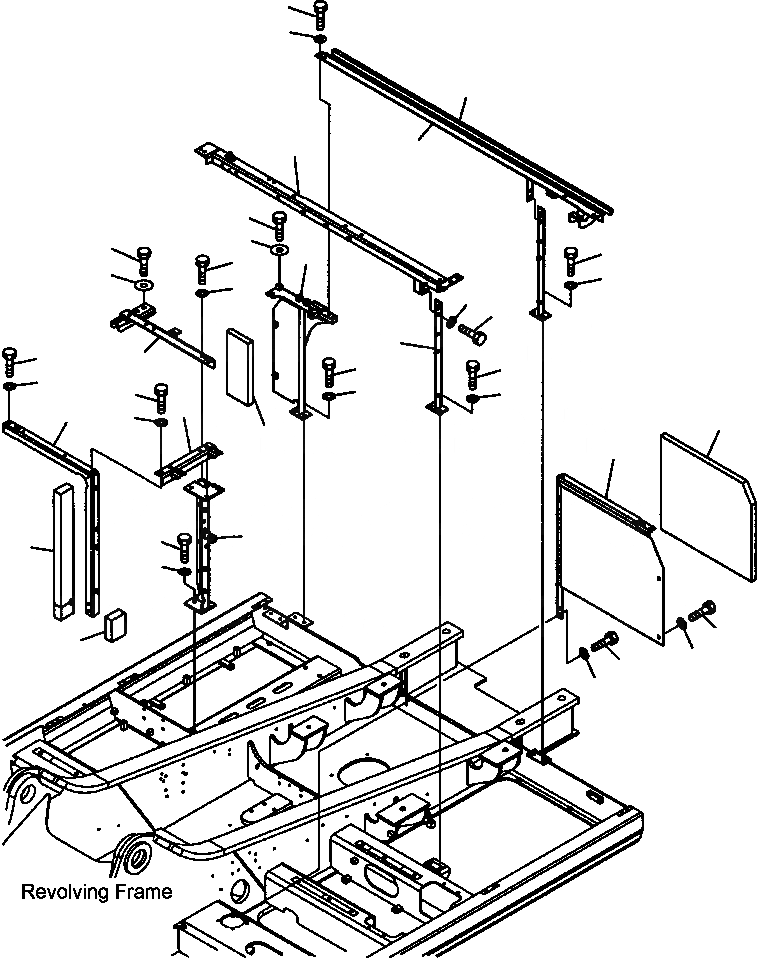 Revolving Frame