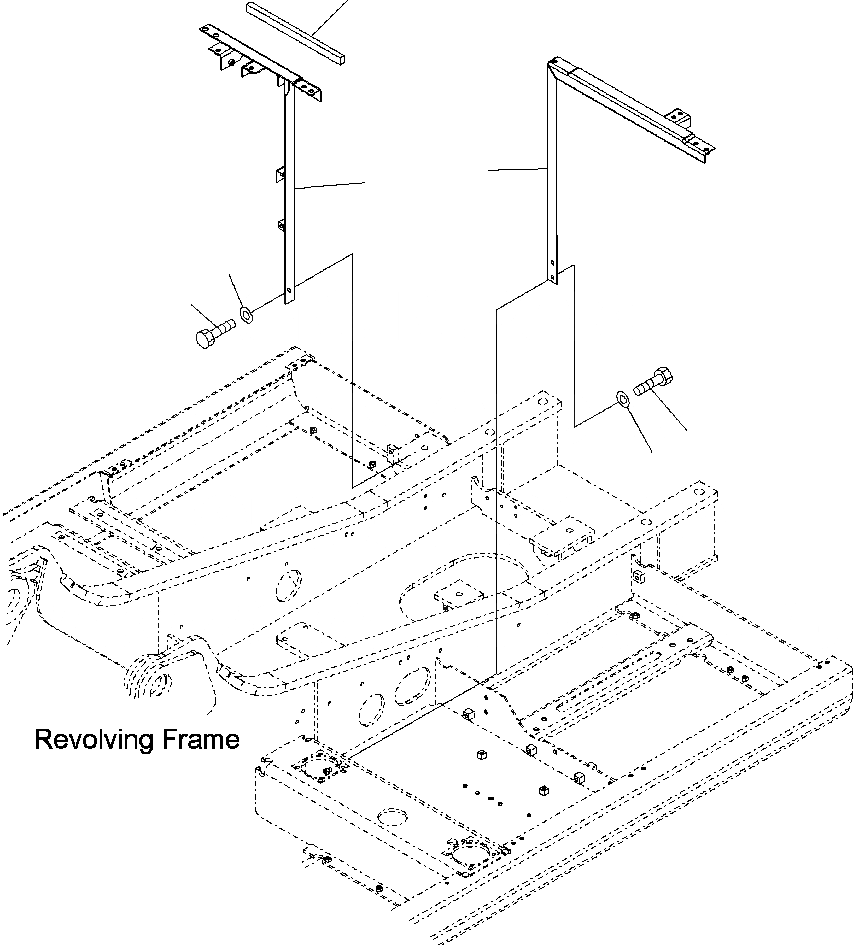 Revolving Frame