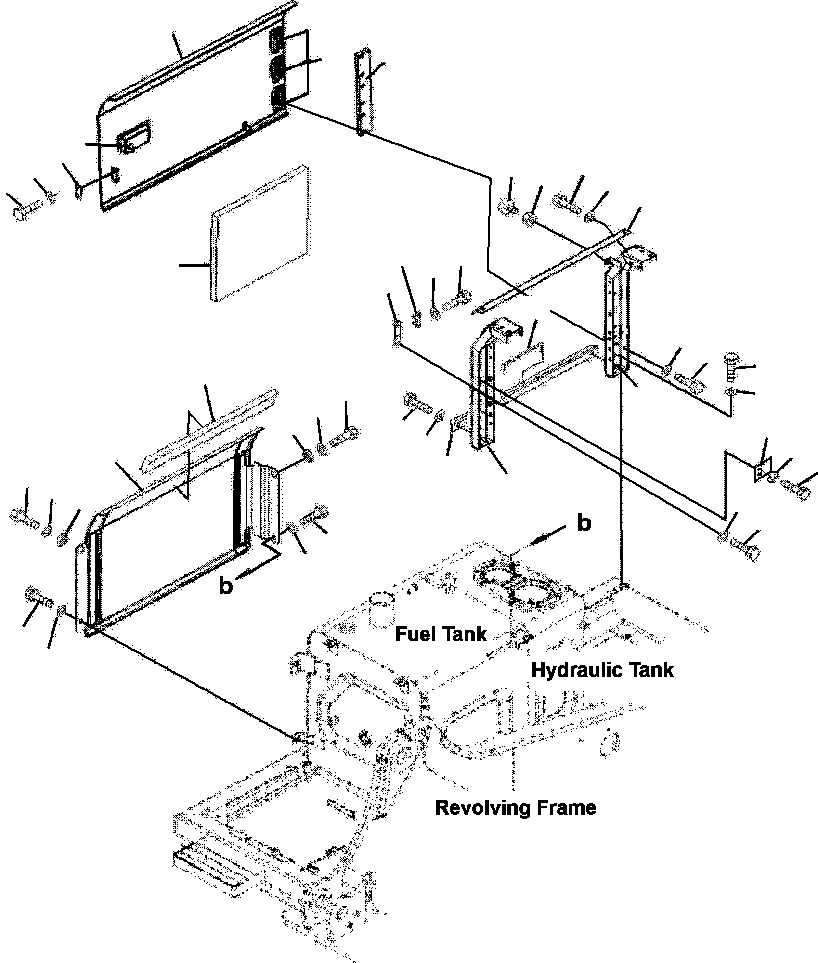 b

b

Fuel Tank

Hydraulic Tank

Revolving Frame