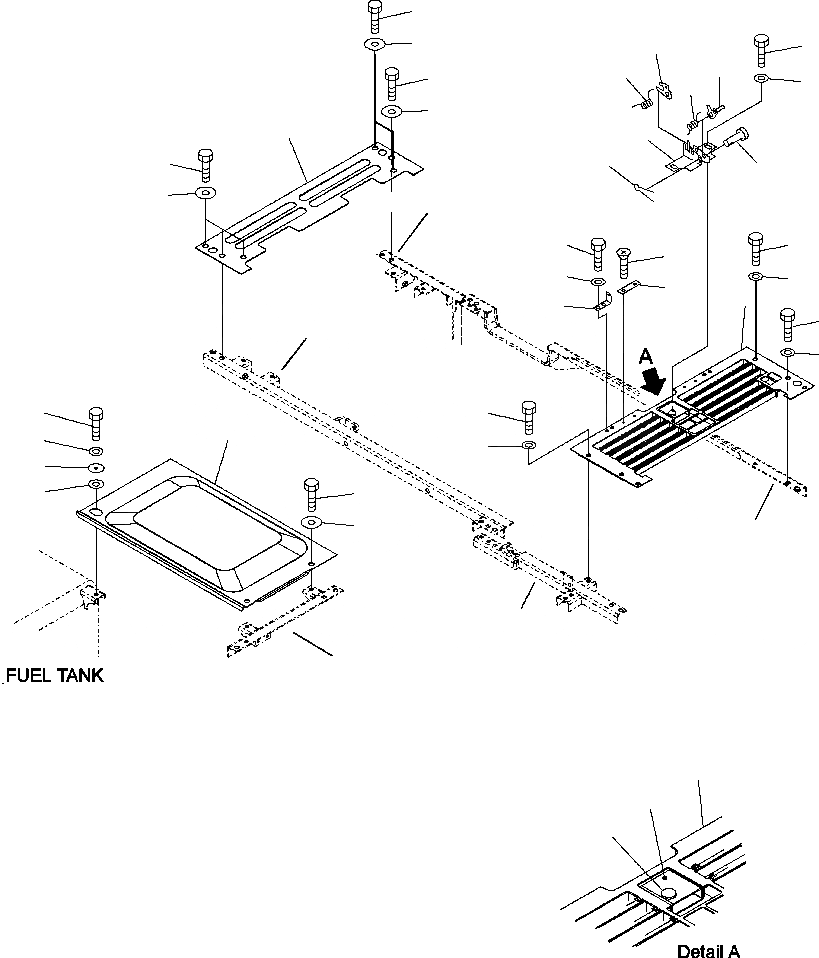 A

FUEL TANK

Detail A