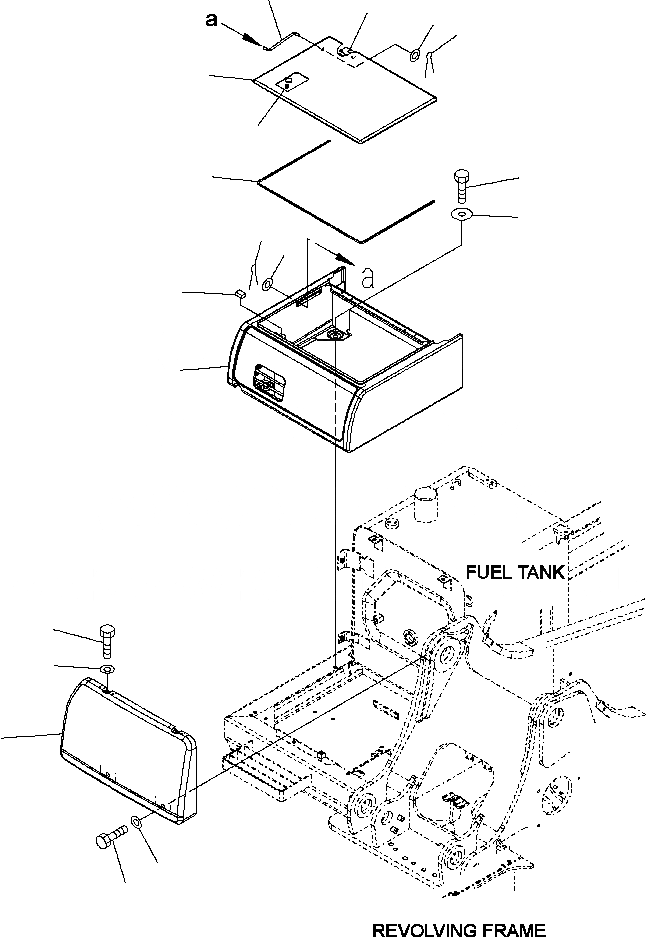 a

a

FUEL TANK

REVOLVING FRAME