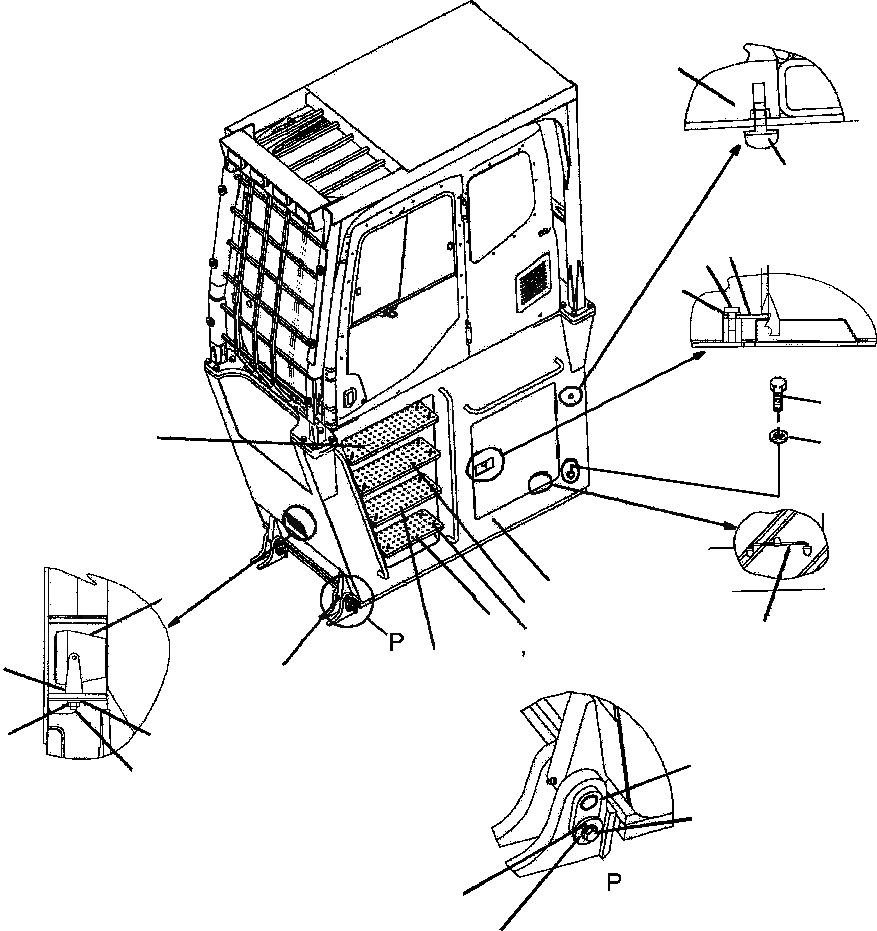 P

P