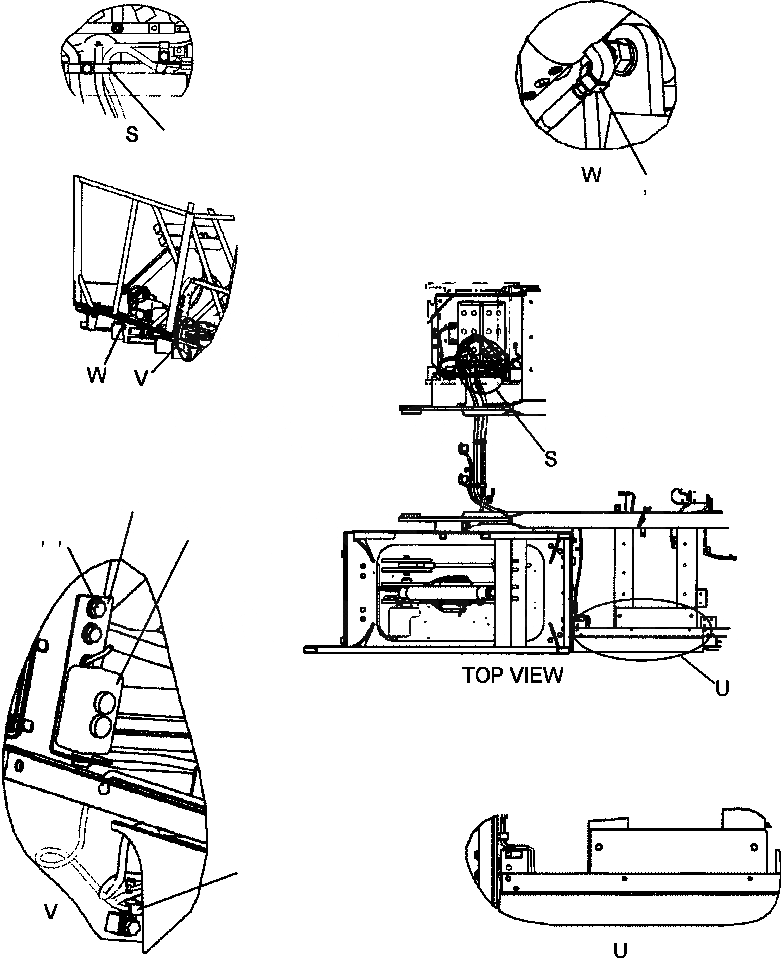 S

W

W V

S

TOP VIEW

U

V

U