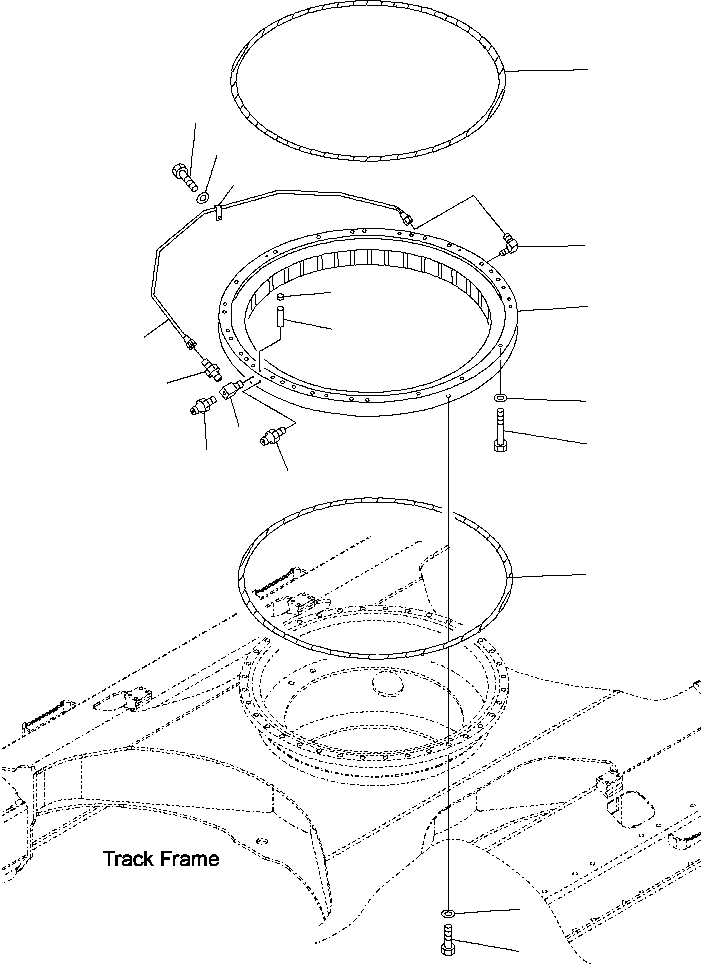 Track Frame