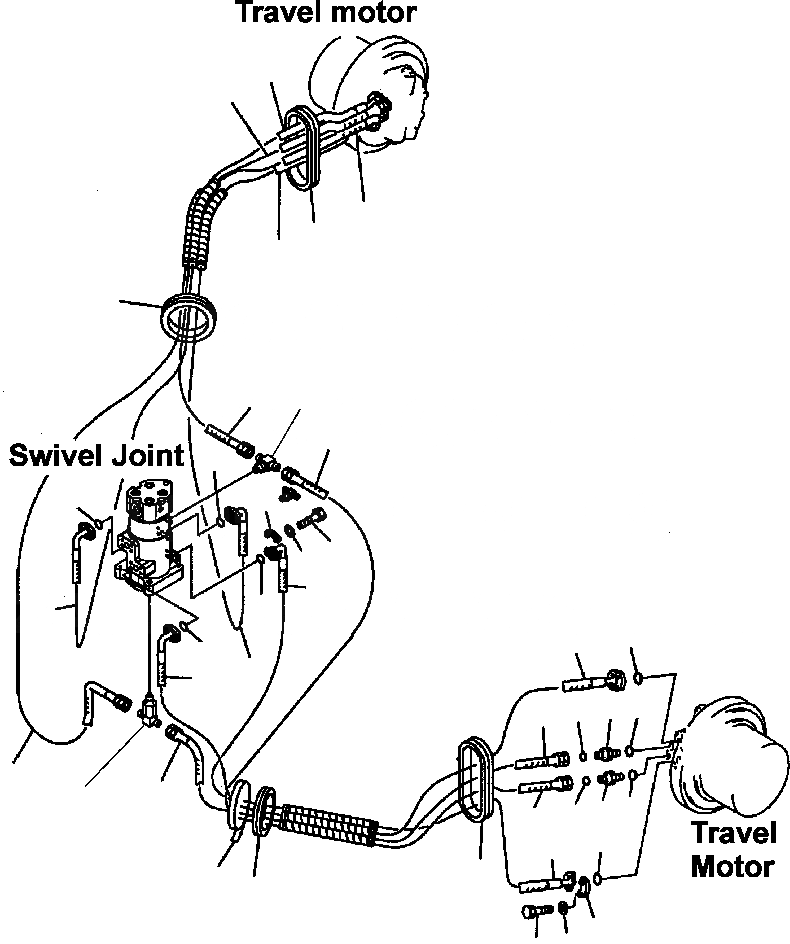 Travel motor

Swivel Joint

Travel Motor