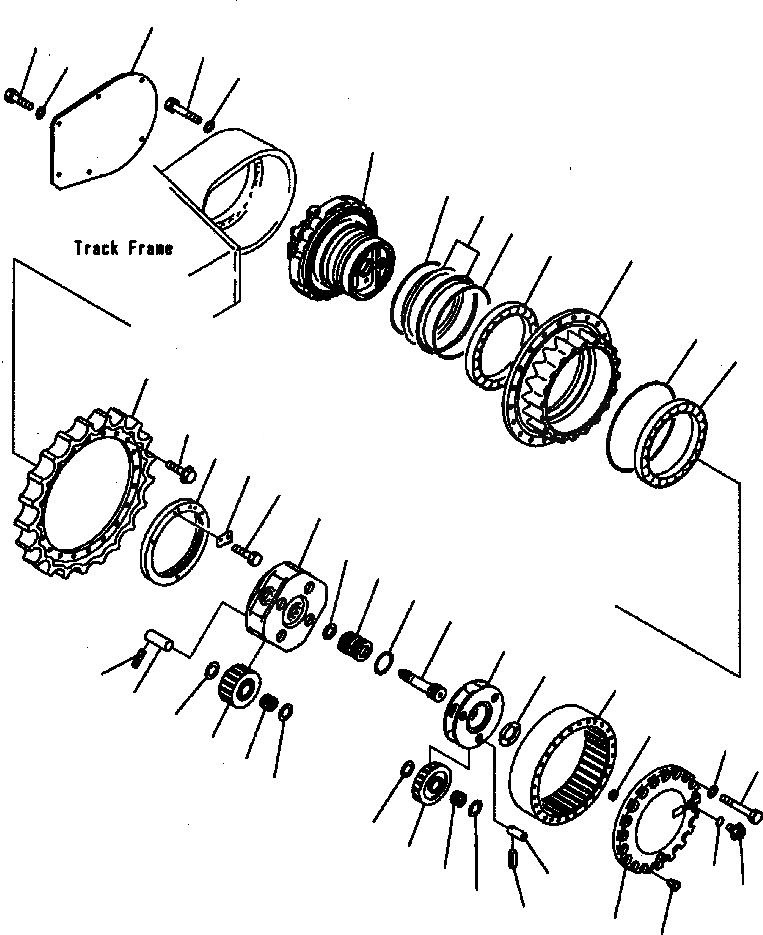 Track Frame