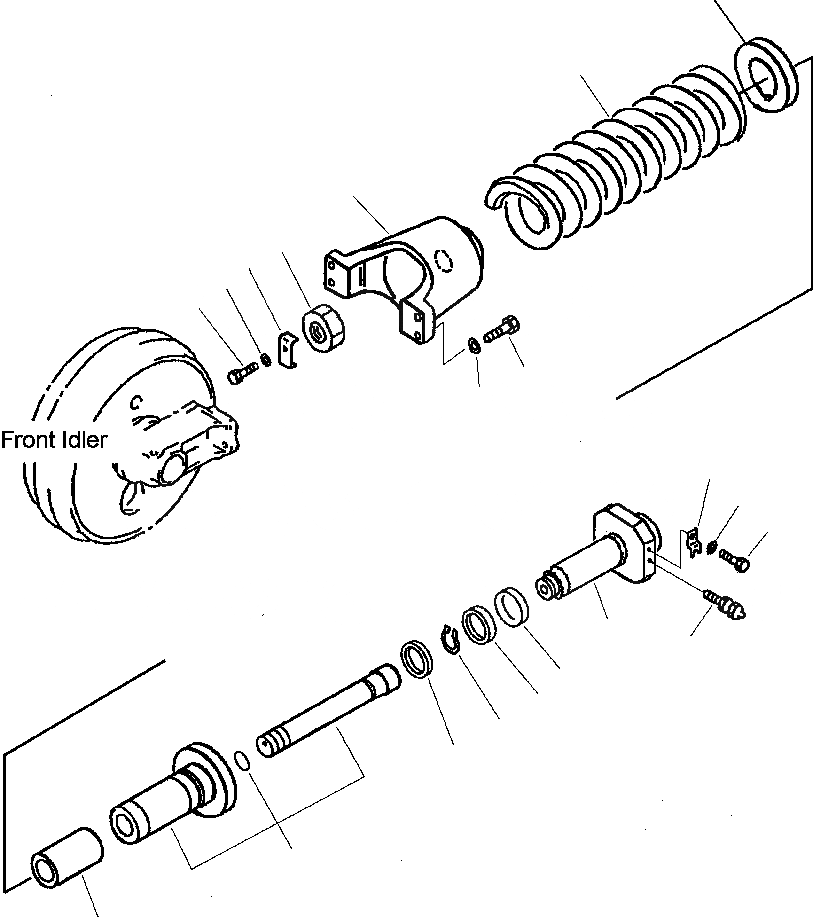 Front Idler