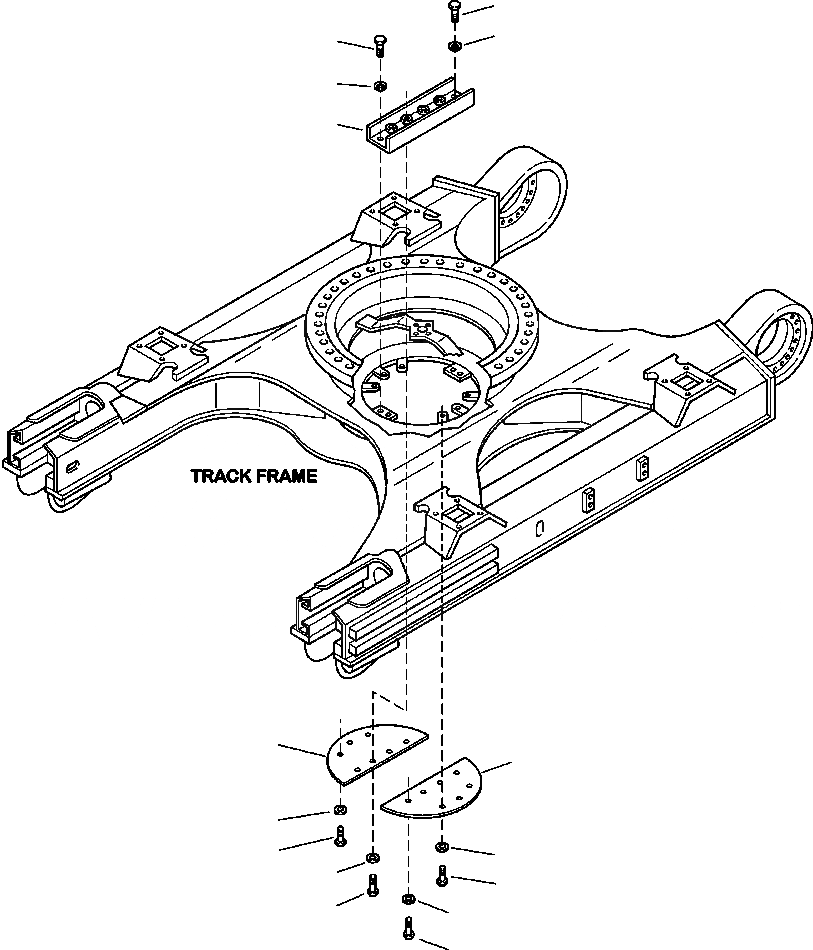 TRACK FRAME