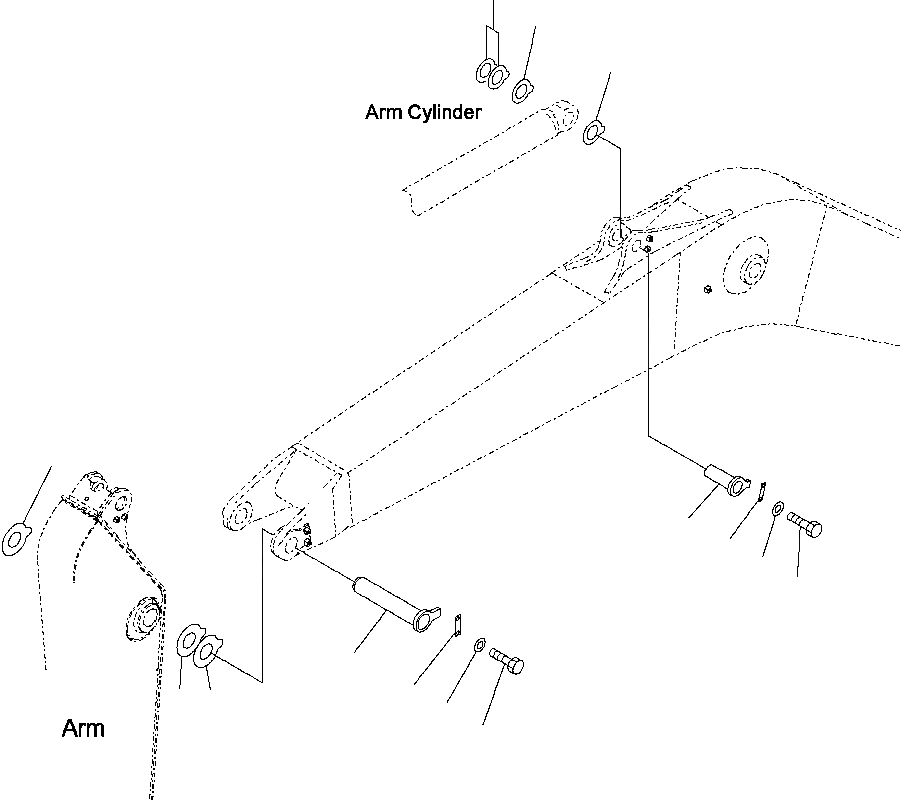 Arm Cylinder

Arm