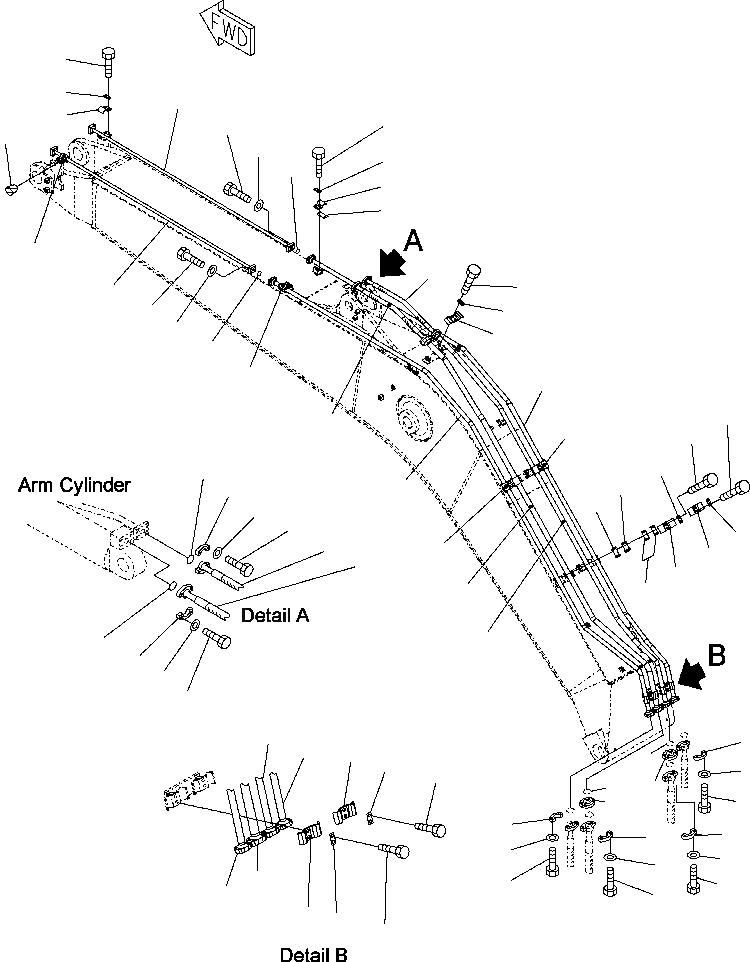 FWD

A

Arm Cylinder

Detail A

B

Detail B