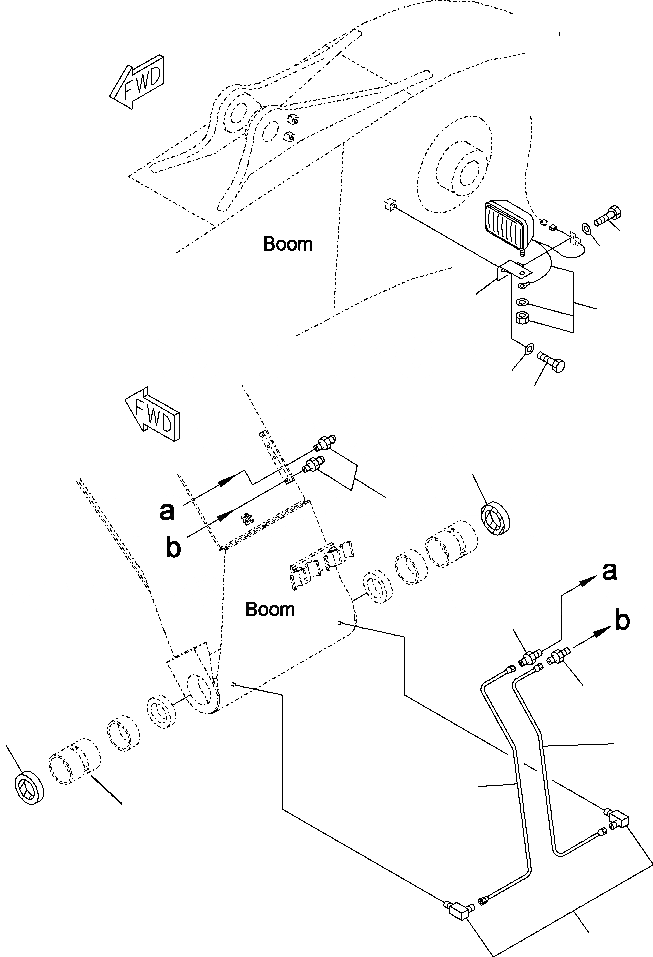 FWD

Boom

FWD

a

b

Boom

a

b