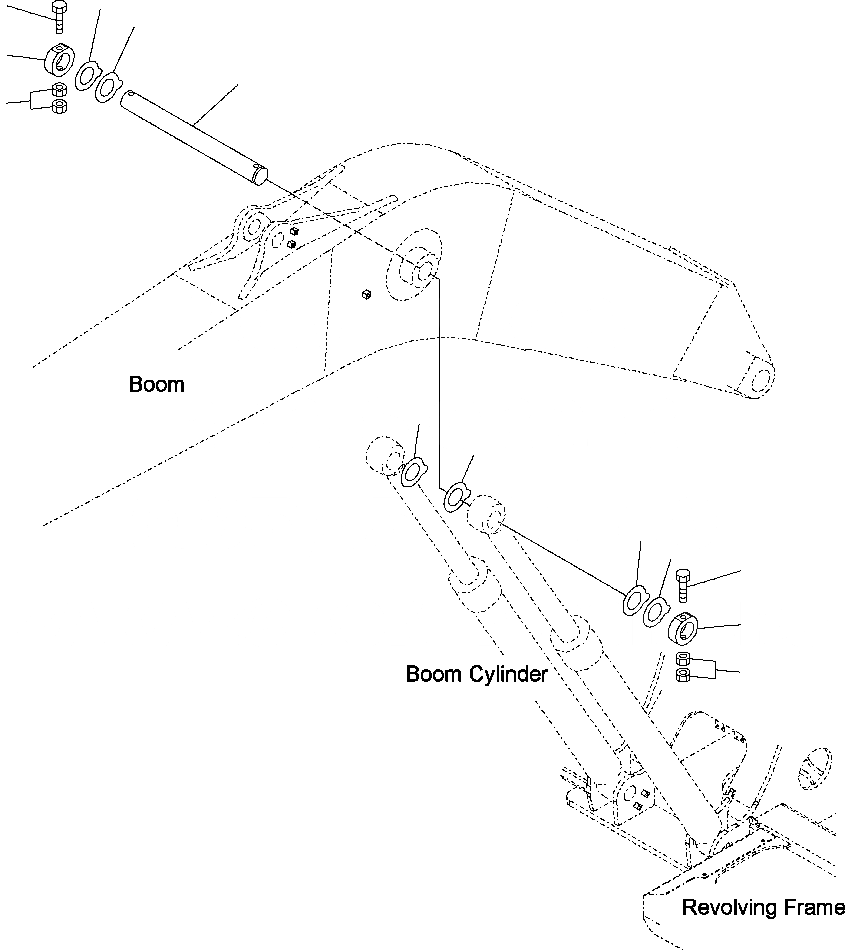 Boom

Boom Cylinder

Revolving Frame