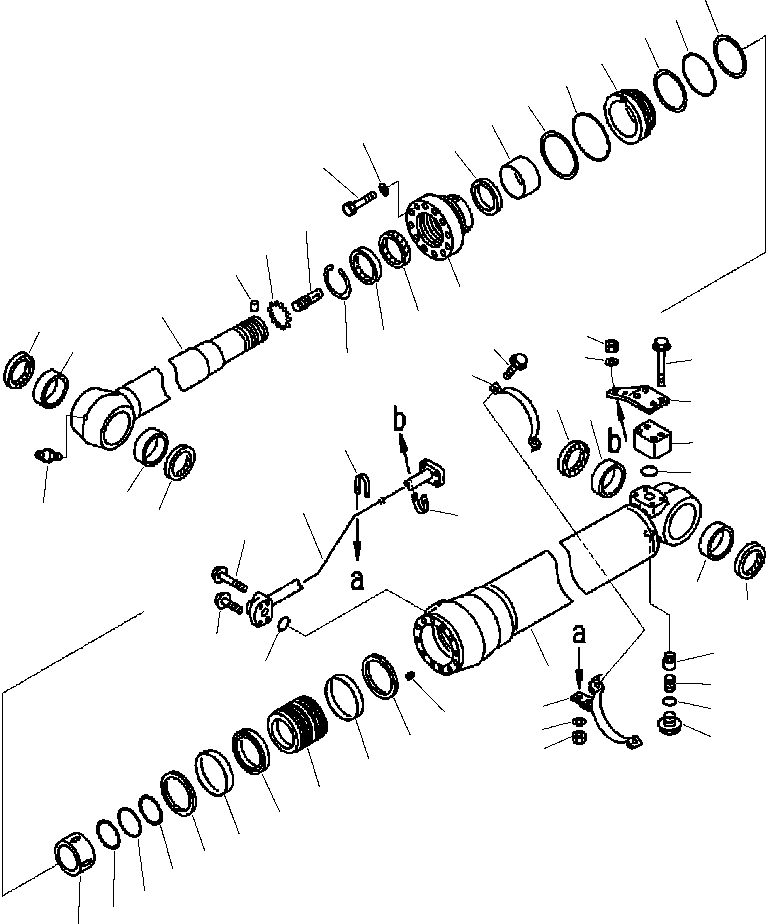 b
b
a
a