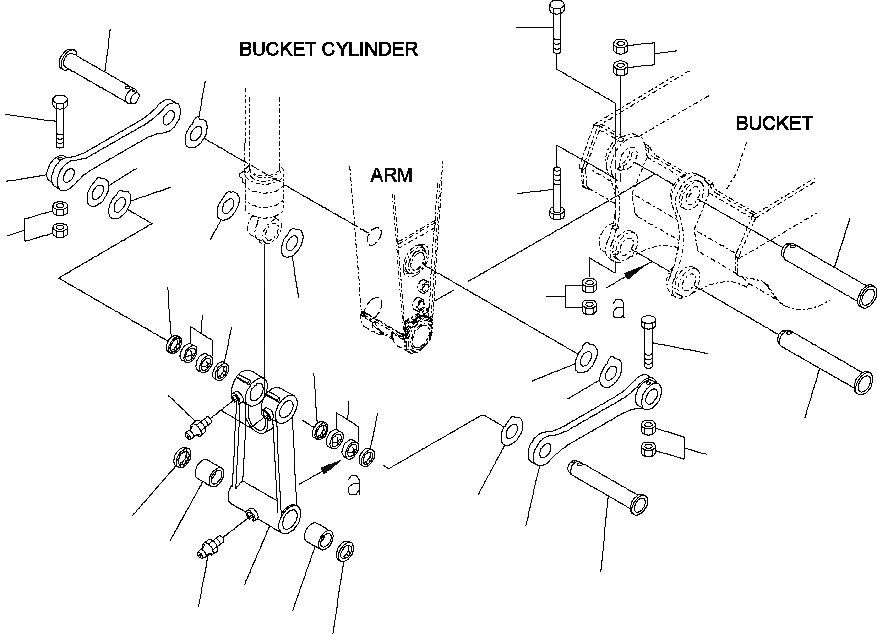 BUCKET CYLINDER
BUCKET
ARM
a
a