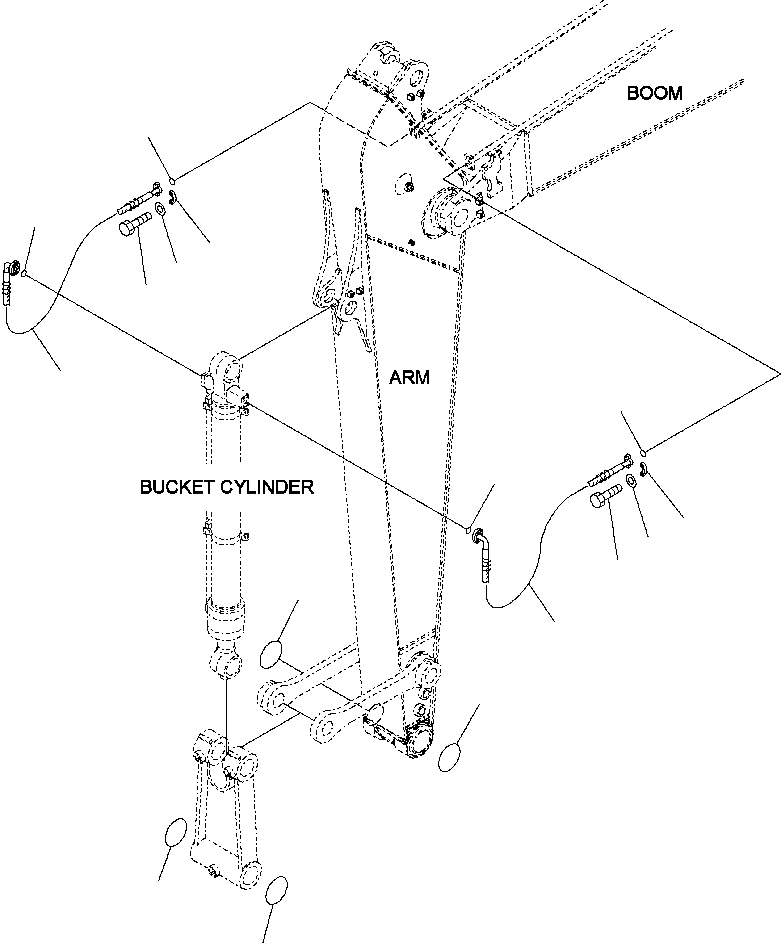 BOOM

ARM

BUCKET CYLINDER