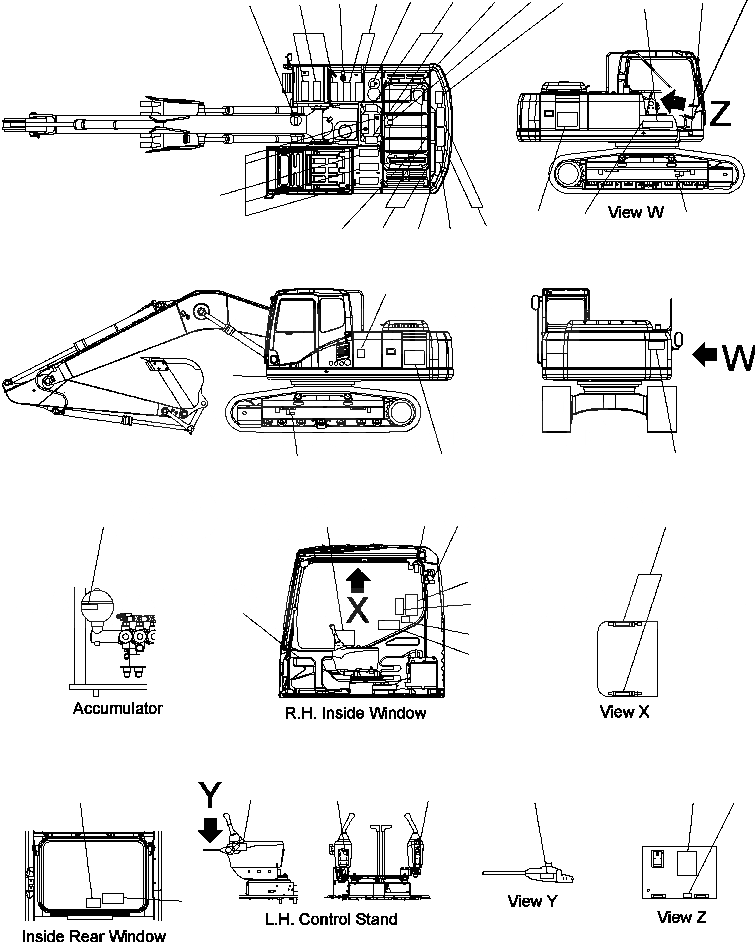 Z

View W

W

X

Accumulator

R.H. Inside Window

View X

Y

Inside Rear Window

L.H. Control Stand

View Y

View Z