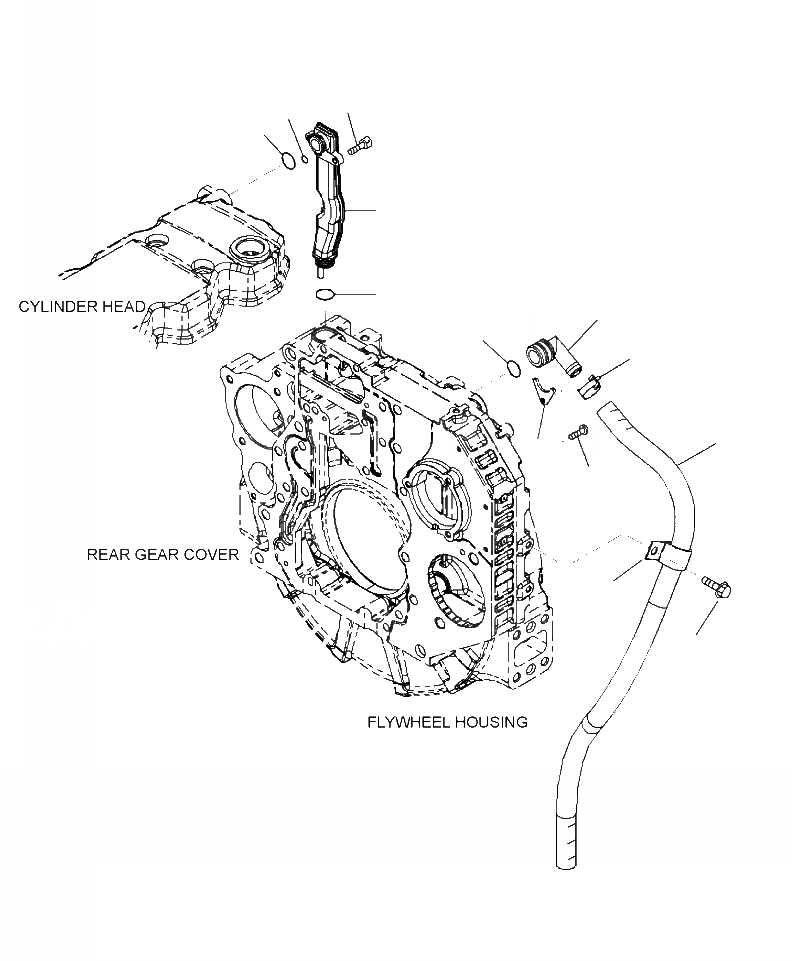 CYLINDER HEAD

REAR GEAR COVER

FLYWHEEL HOUSING