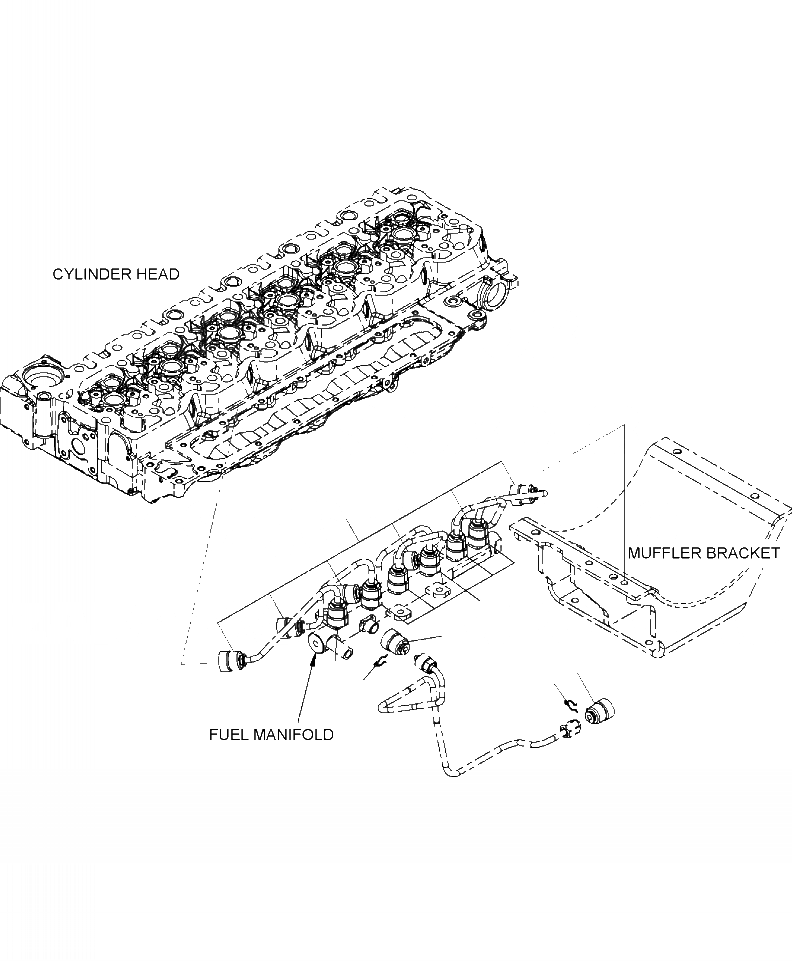 CYLINDER HEAD

MUFFLER BRACKET

FUEL MANIFOLD