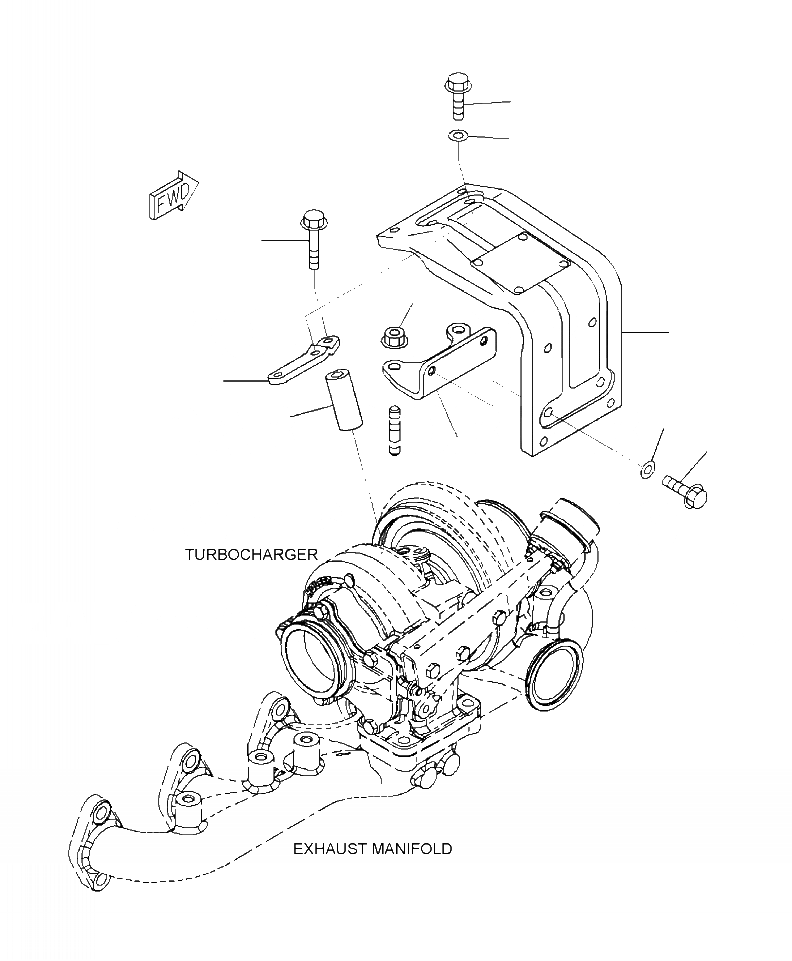 FWD

TURBOCHARGER

EXHAUST MANIFOLD