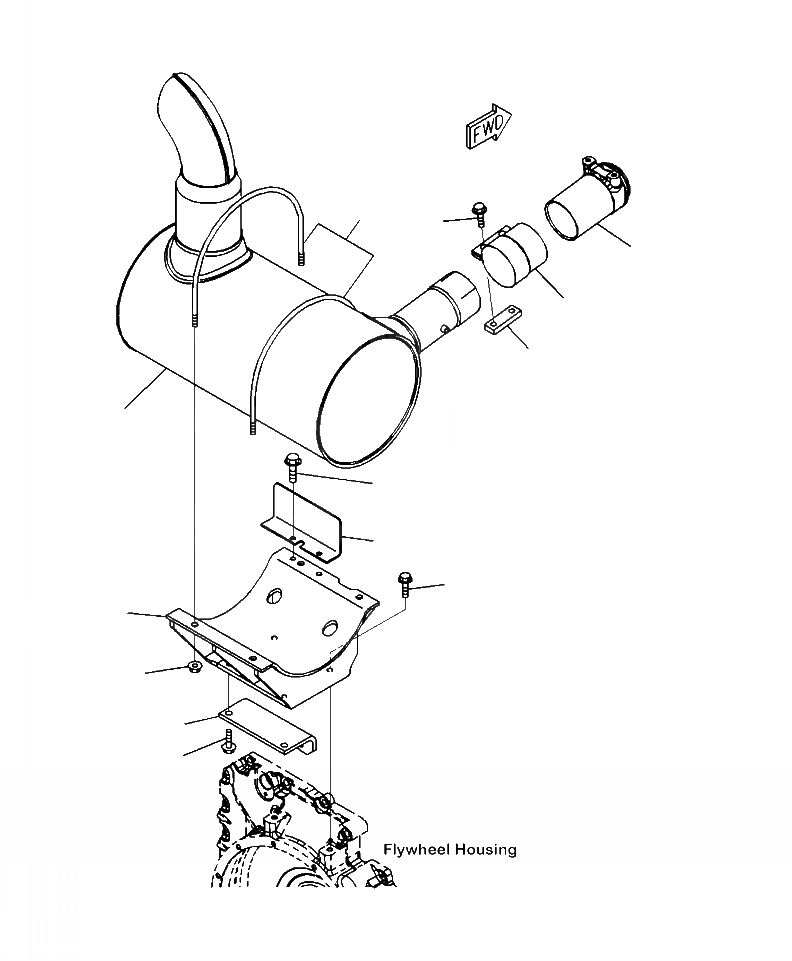 FWD

Flywheel Housing