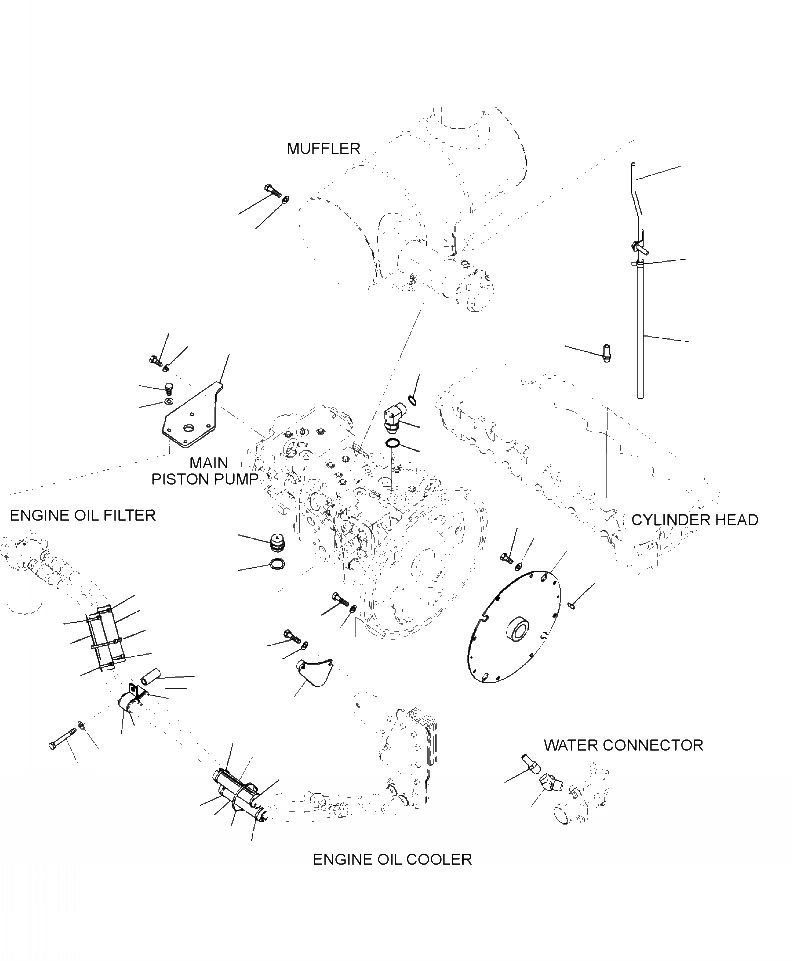 MUFFLER

MAIN
PISTON PUMP

ENGINE OIL FILTER

CYLINDER HEAD

WATER CONNECTOR

ENGINE OIL COOLER