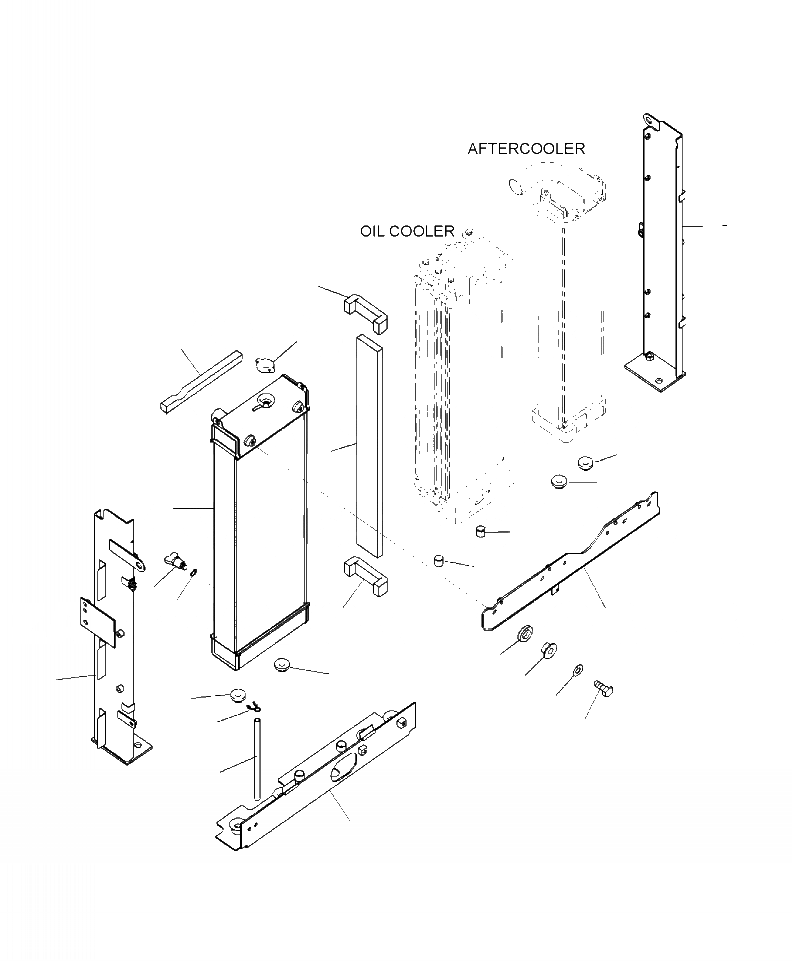 AFTERCOOLER

OIL COOLER