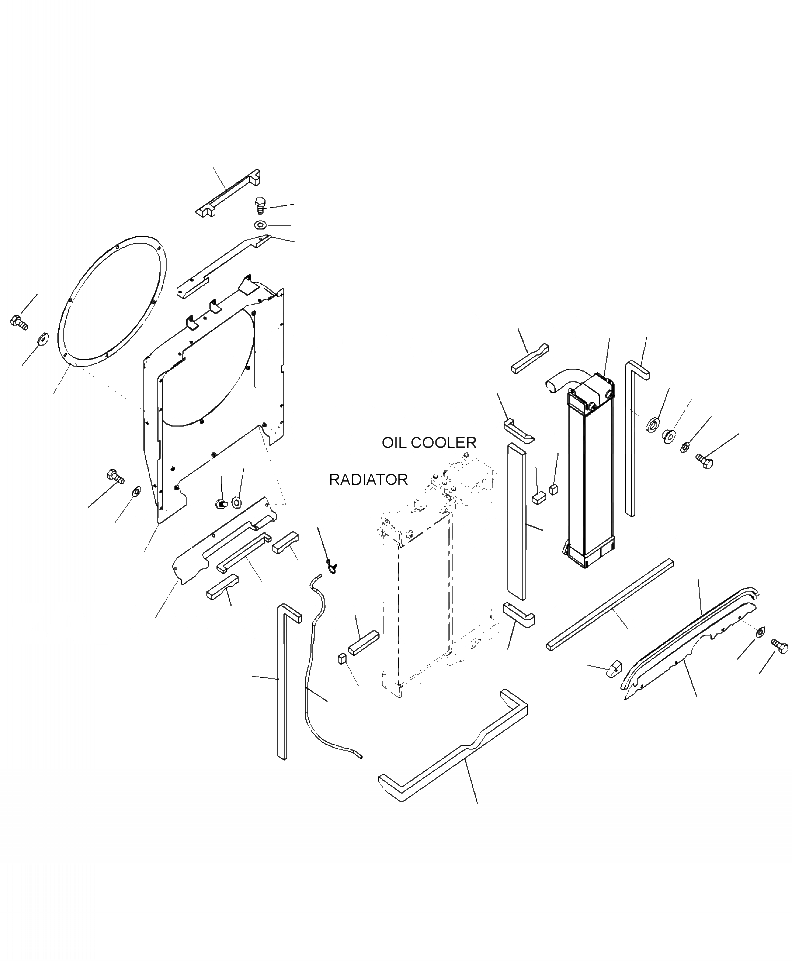 OIL COOLER

RADIATOR