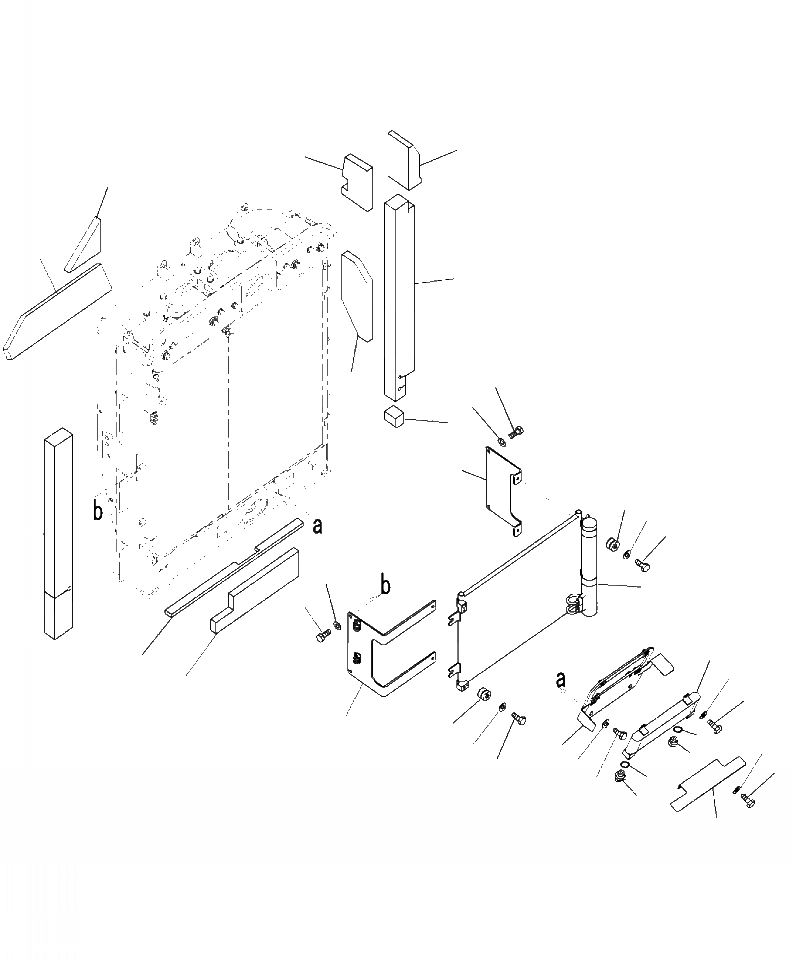 b
a
b
a