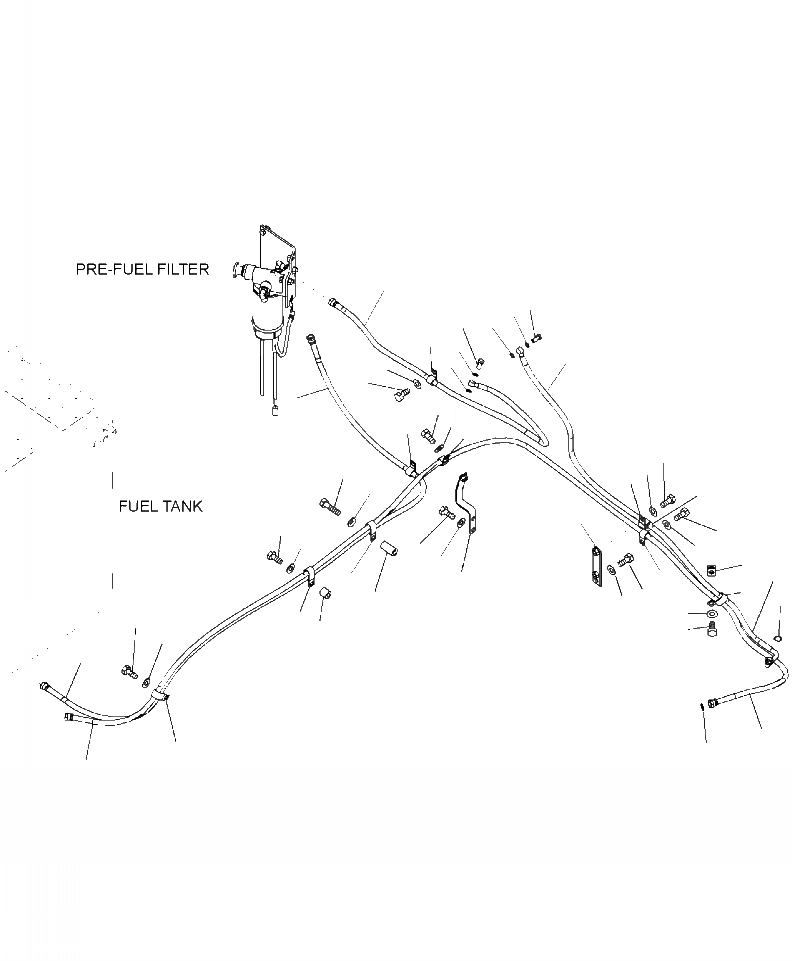 PRE-FUEL FILTER

FUEL TANK