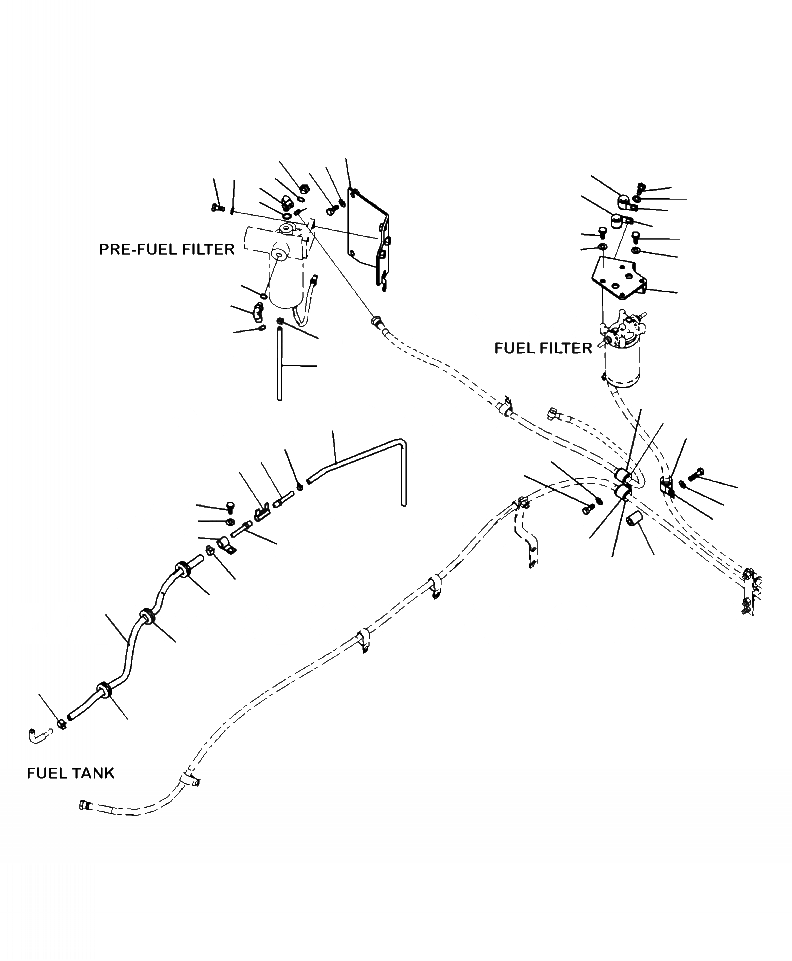 PRE-FUEL FILTER

FUEL FILTER

FUEL TANK