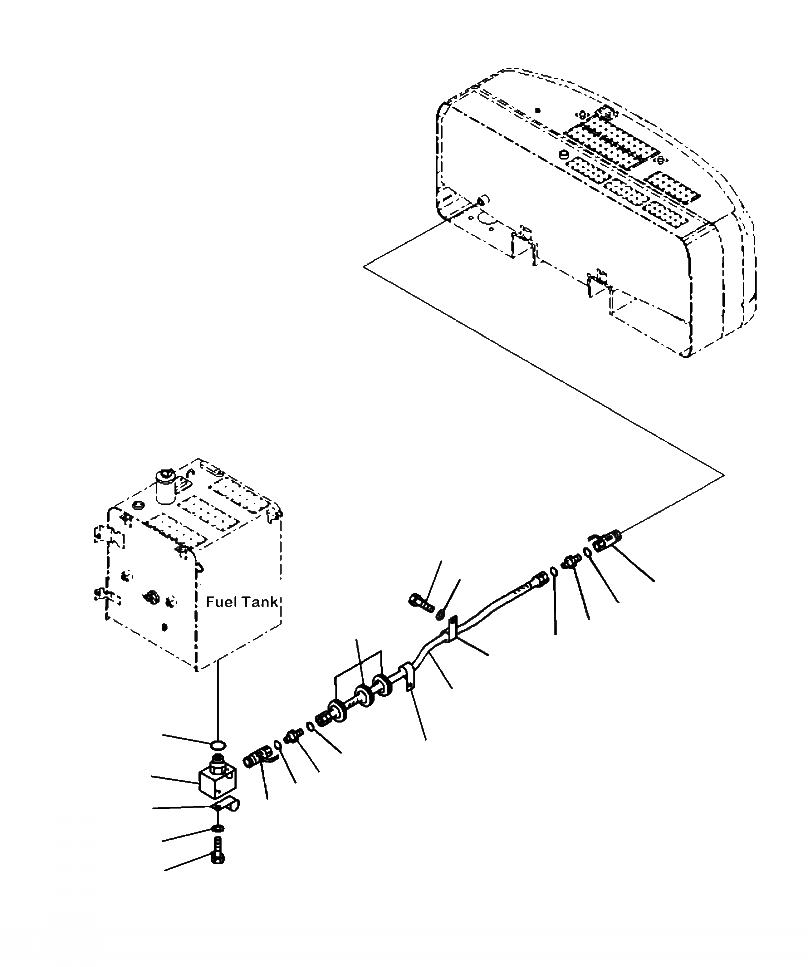 Fuel Tank