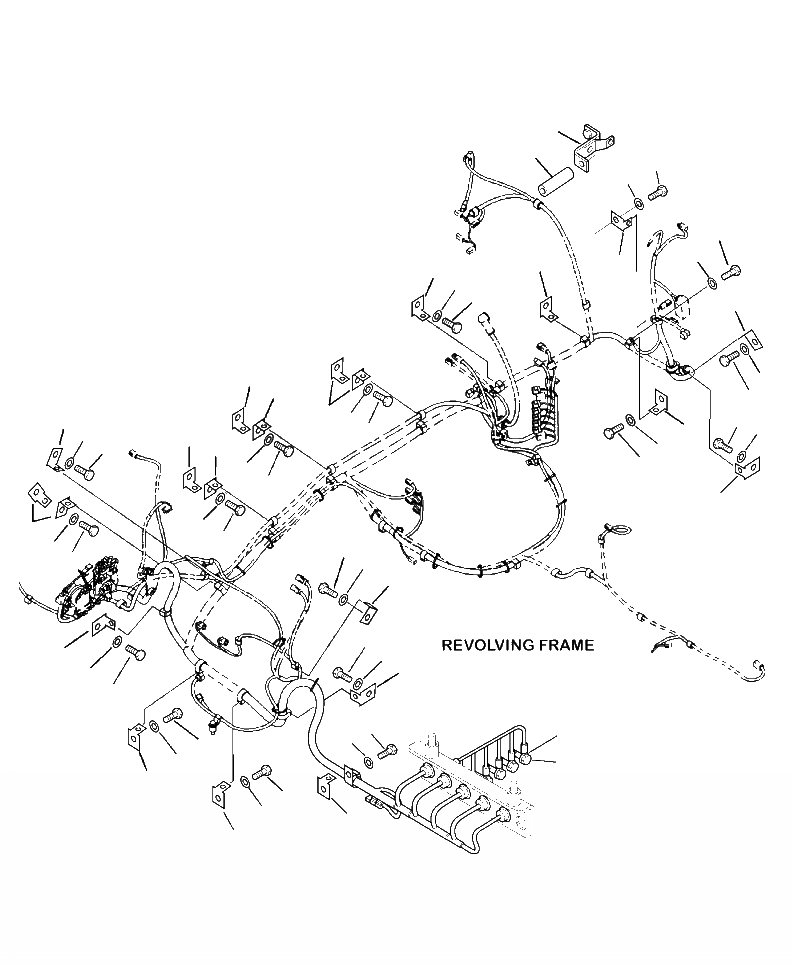 REVOLVING FRAME