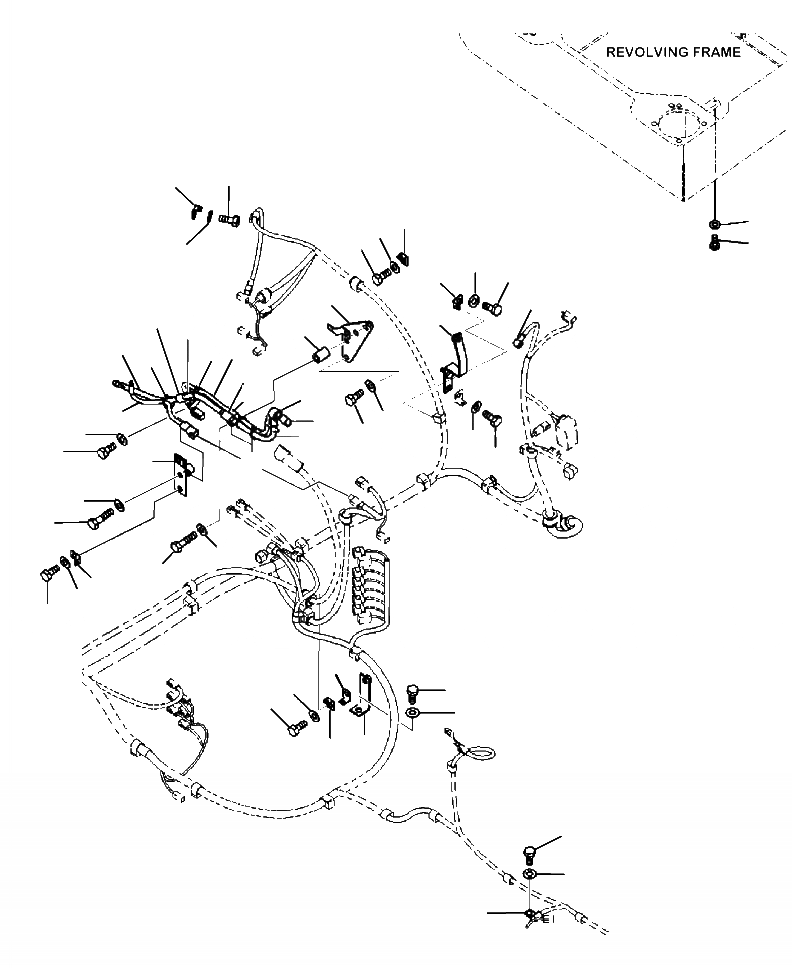 REVOLVING FRAME