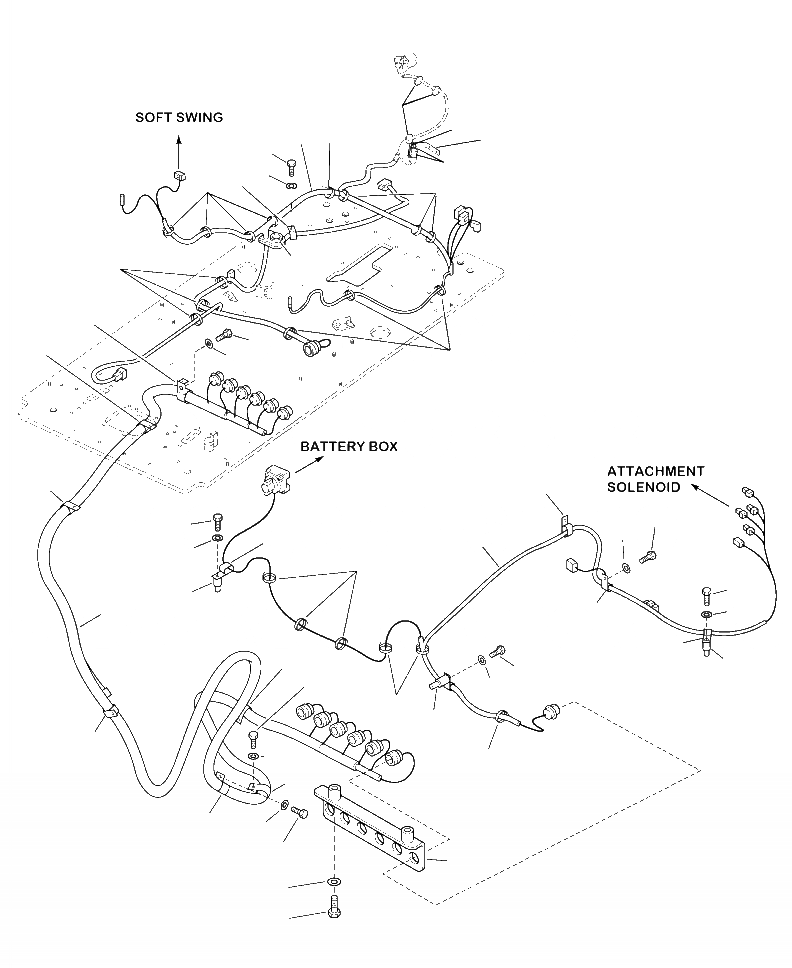 SOFT SWING

BATTERY BOX

ATTACHMENT SOLENOID